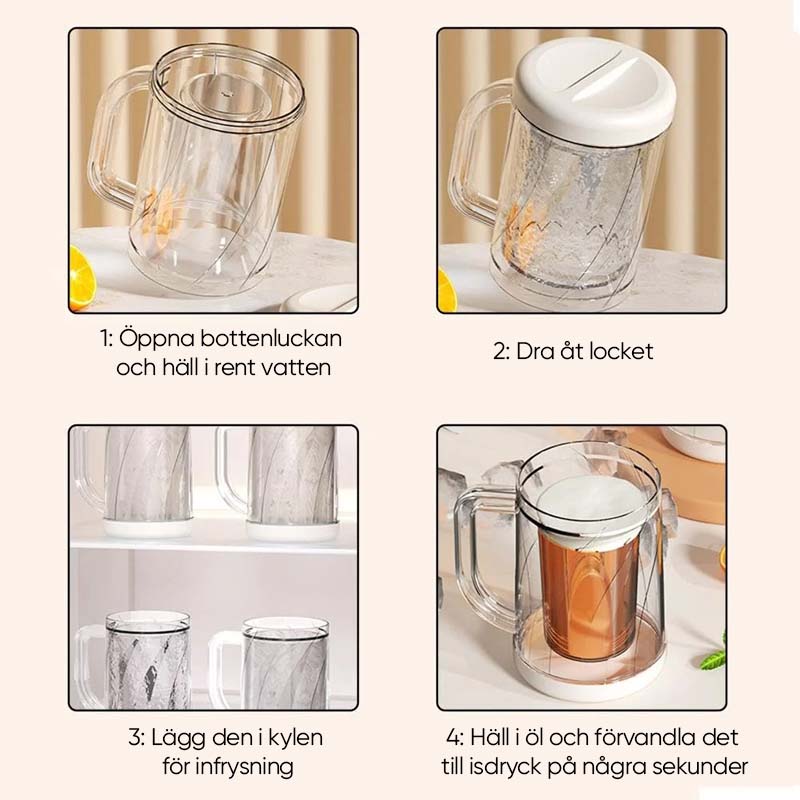 1: Öppna bottenluckan och häll i rent vatten

2: Dra åt locket

3: Lägg den i kylen för infrysning

4: Häll i öl och förvandla det till isdryck på några sekunder