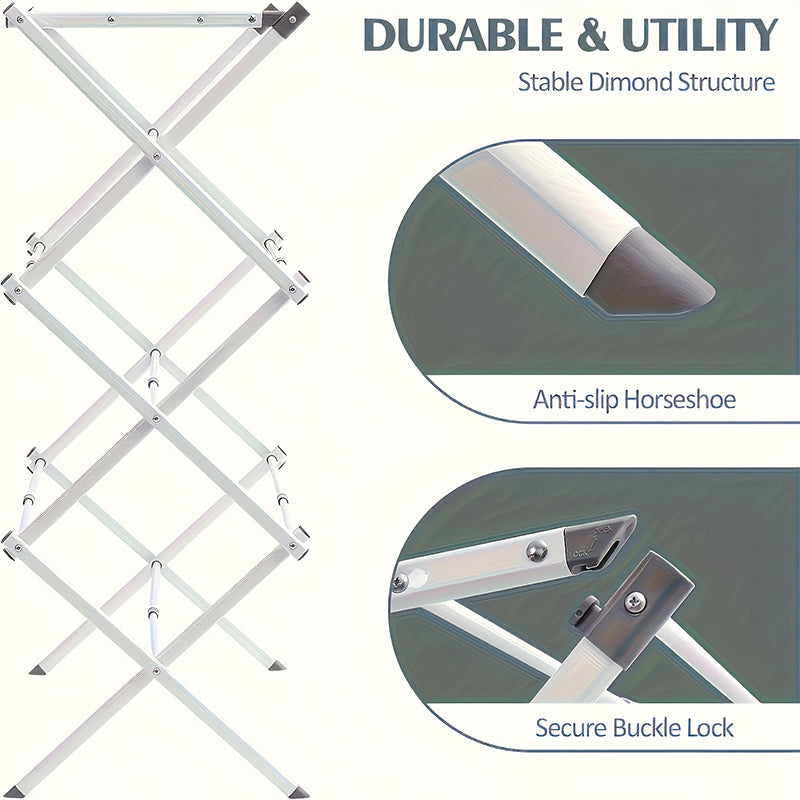 DURABLE & UTILITY

Stable Dimond Structure

Anti-slip Horseshoe

LOCK

Secure Buckle Lock