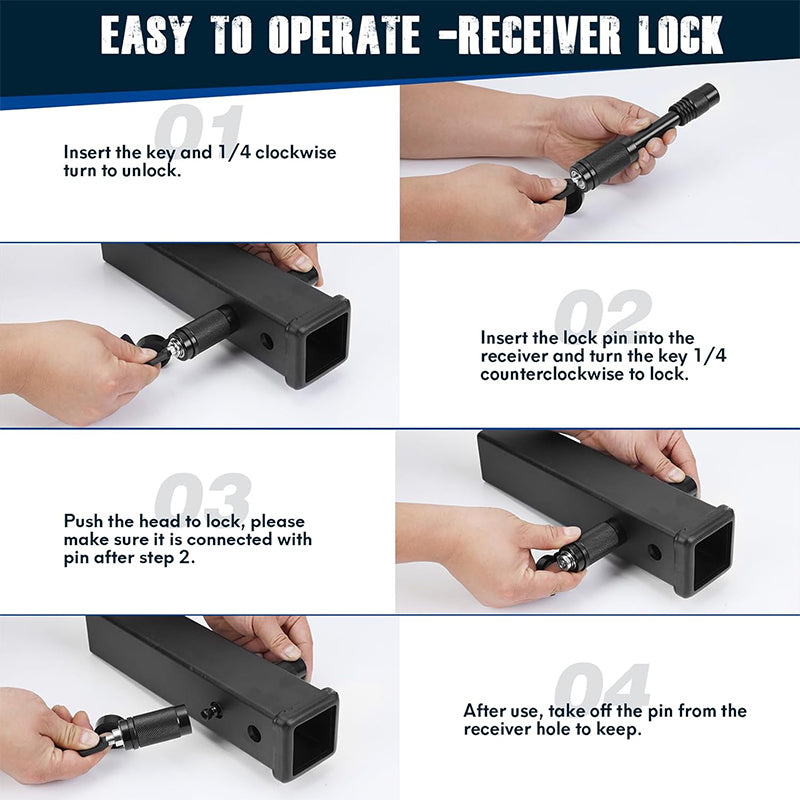 EASY TO OPERATE -RECEIVER LOCK

01

Insert the key and 1/4 clockwise turn to unlock.

02

Insert the lock pin into the receiver and turn the key 1/4 counterclockwise to lock.

03

Push the head to lock, please make sure it is connected with pin after step 2.

04

After use, take off the pin from the receiver hole to keep.