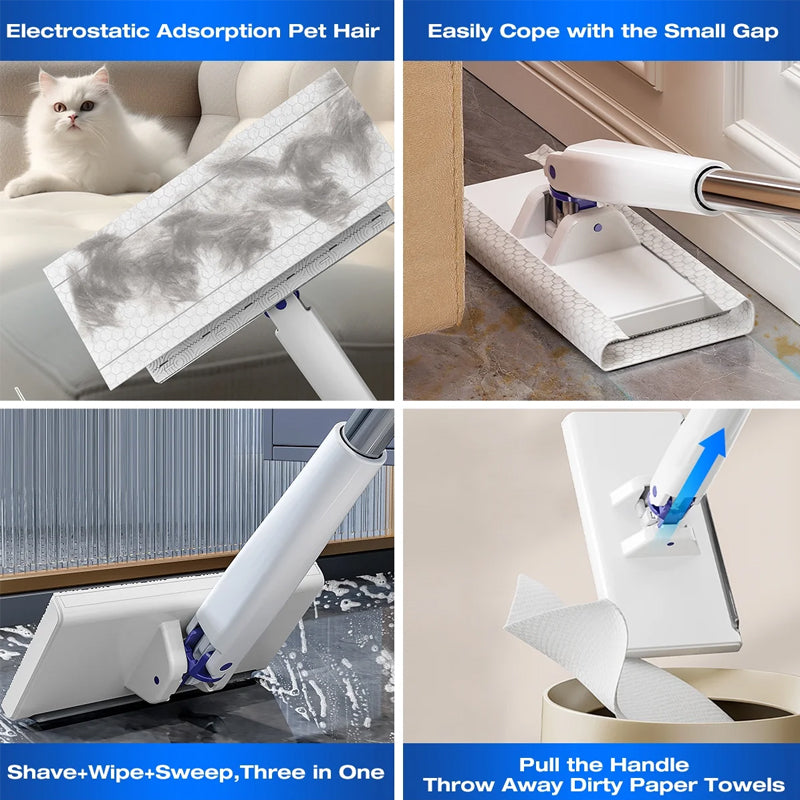 Electrostatic Adsorption Pet Hair

Easily Cope with the Small Gap

Shave+Wipe+Sweep,Three in One

Pull the Handle
Throw Away Dirty Paper Towels