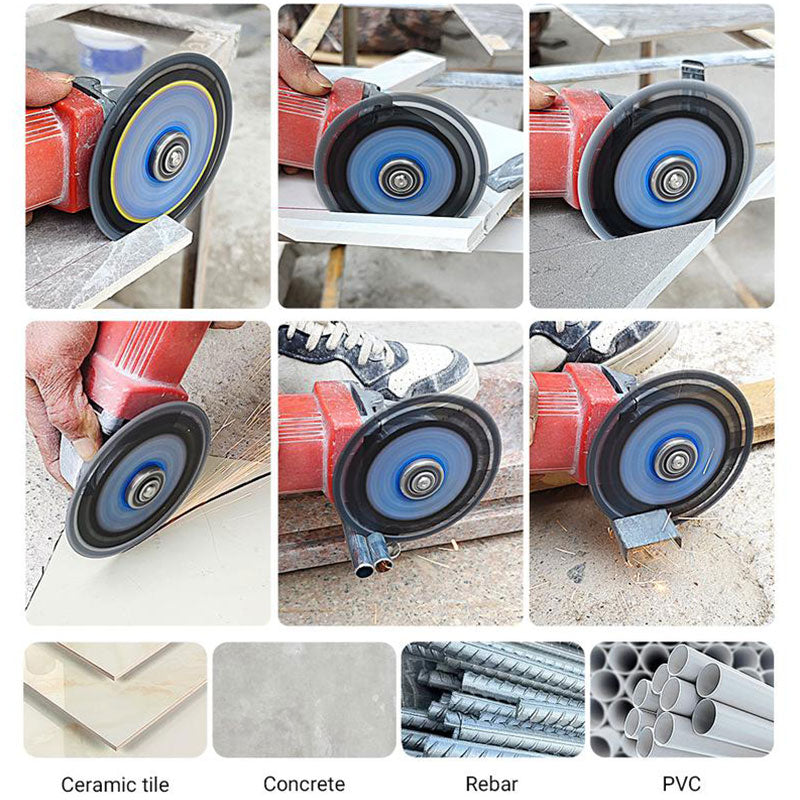 Ceramic tile Concrete Rebar PVC