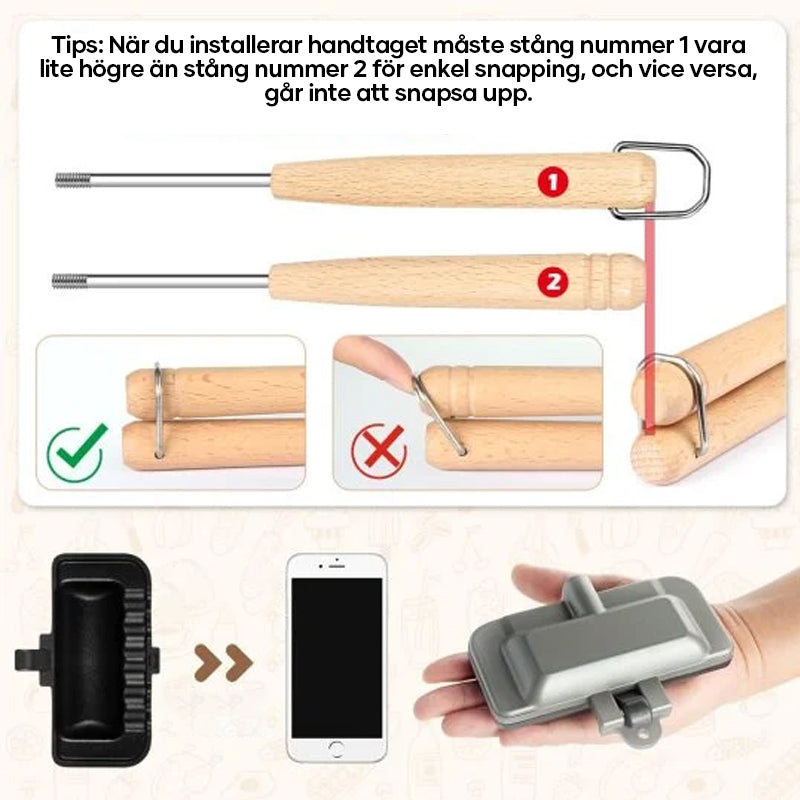 Tips: När du installerar handtaget måste stång nummer 1 vara lite högre än stång nummer 2 för enkel snapping, och vice versa, går inte att snapsa upp.

1

2