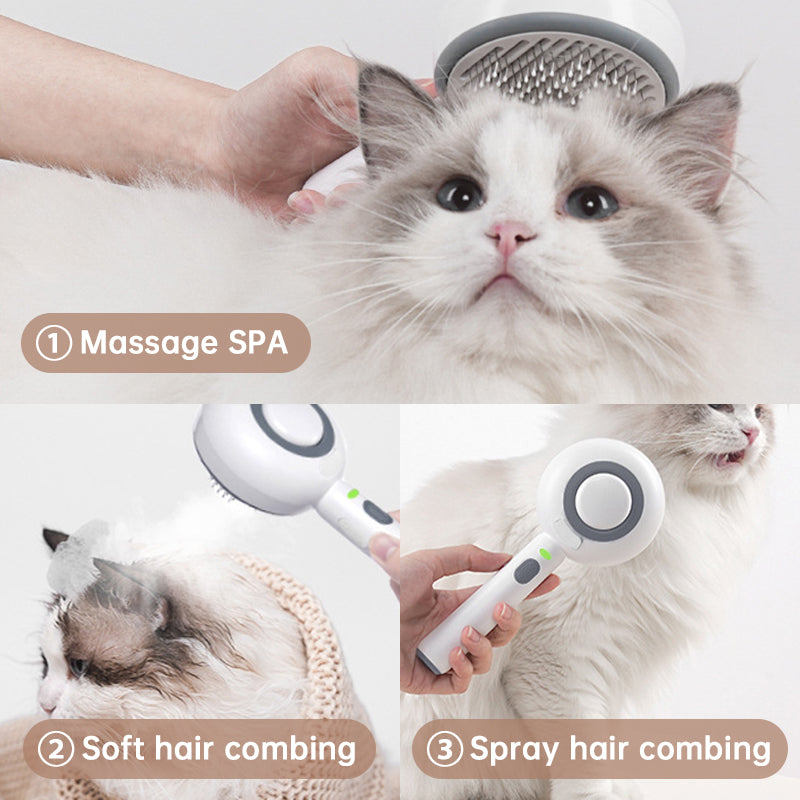 ① Massage SPA

② Soft hair combing

③ Spray hair combing