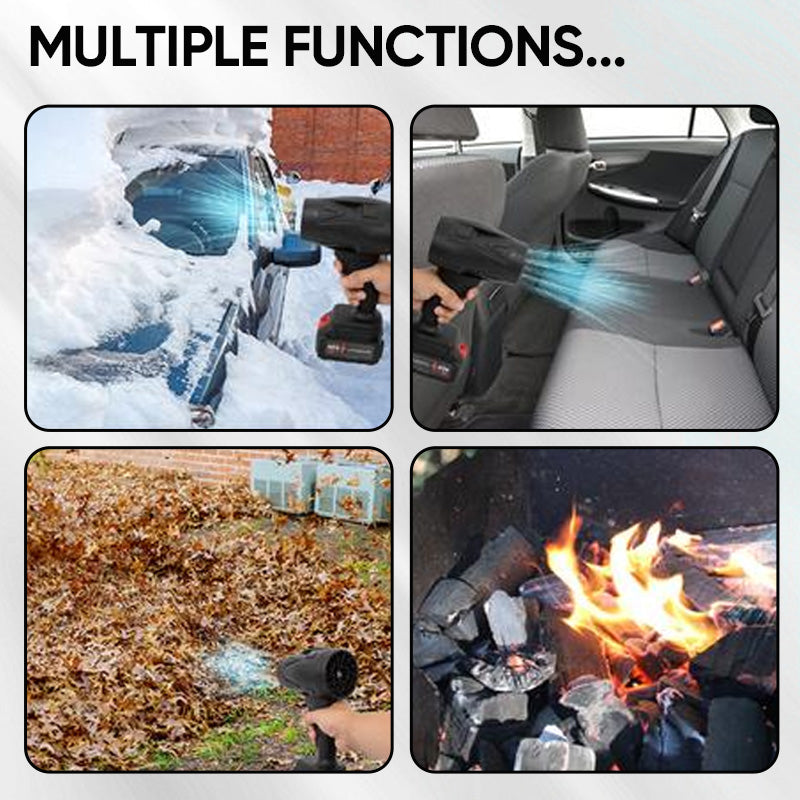 MULTIPLE FUNCTIONS...