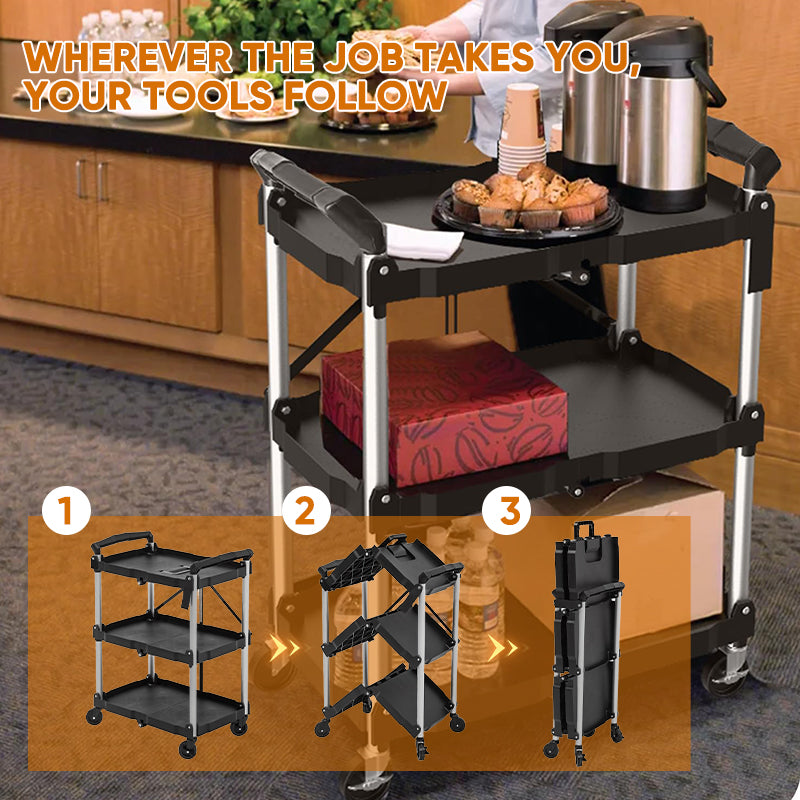 WHEREVER THE JOB TAKES YOU, YOUR TOOLS FOLLOW

1

2

3