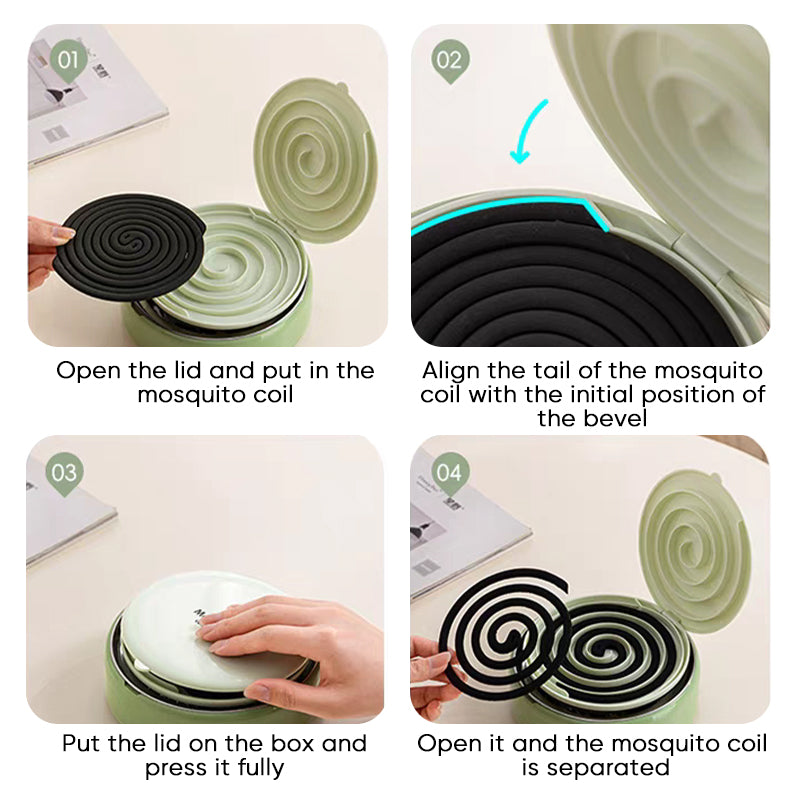 01

Open the lid and put in the mosquito coil

02

Align the tail of the mosquito coil with the initial position of the bevel

03

Put the lid on the box and press it fully

04

Open it and the mosquito coil is separated