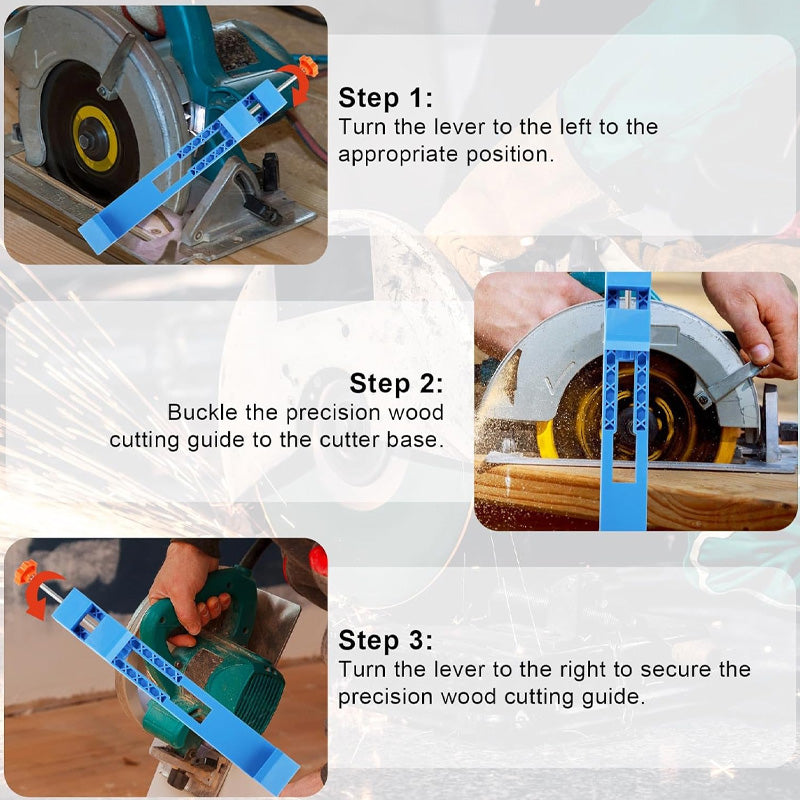 Step 1:
Turn the lever to the left to the appropriate position.

Step 2:
Buckle the precision wood cutting guide to the cutter base.

Step 3:
Turn the lever to the right to secure the precision wood cutting guide.