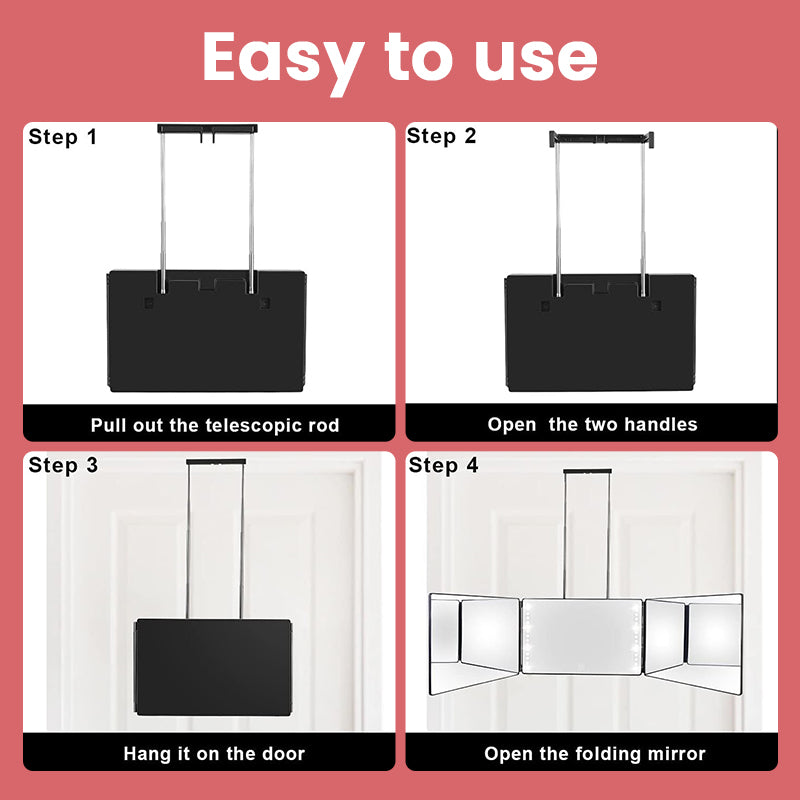 Easy to use

Step 1

Pull out the telescopic rod

Step 2

Open the two handles

Step 3

Hang it on the door

Step 4

Open the folding mirror