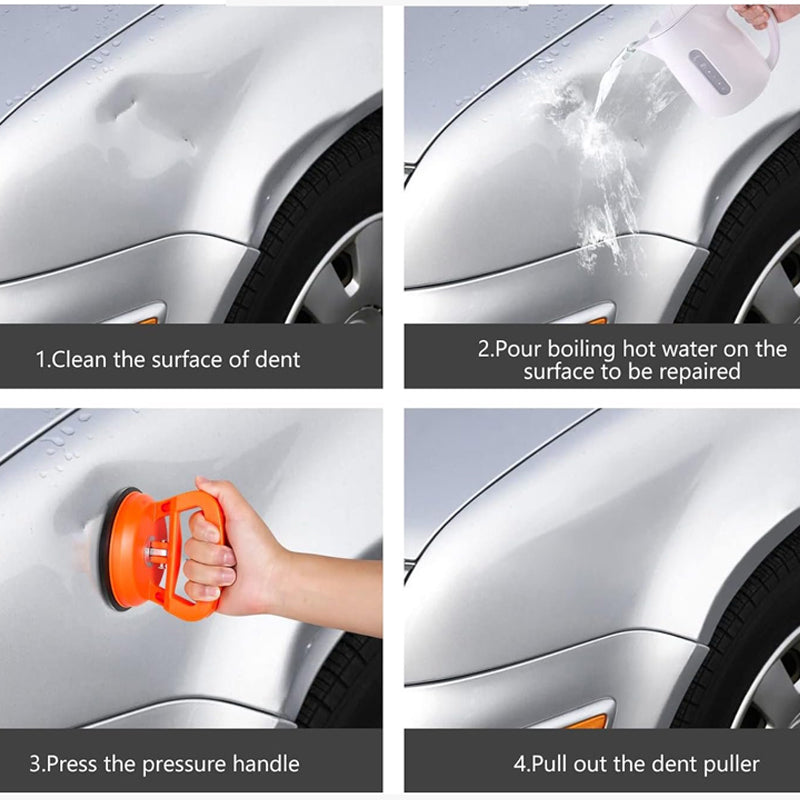 1.Clean the surface of dent

2.Pour boiling hot water on the surface to be repaired

3.Press the pressure handle

4.Pull out the dent puller