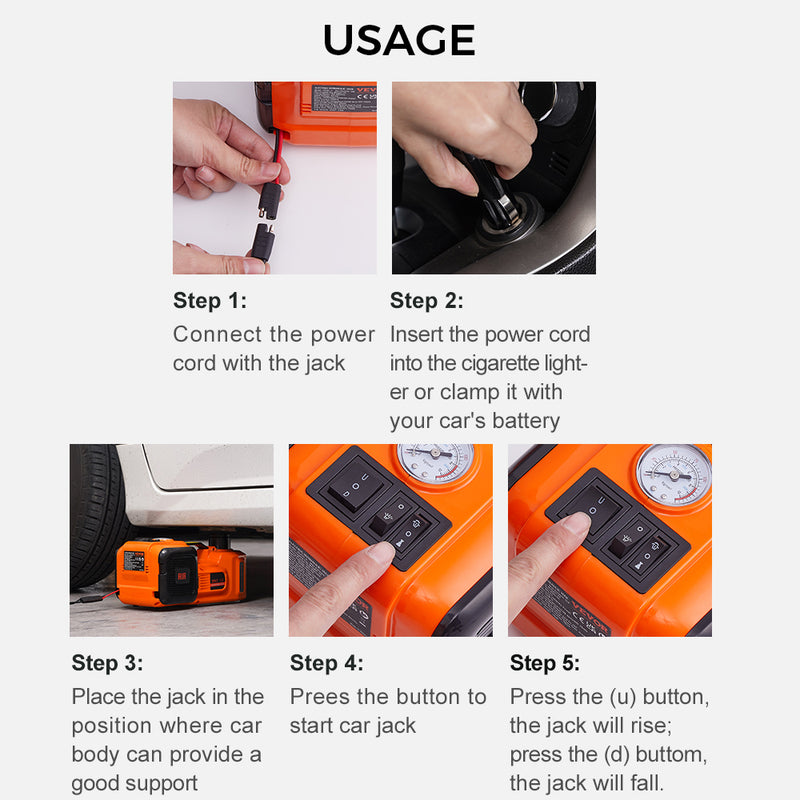 USAGE

Step 1:
Connect the power cord with the jack

Step 2:
Insert the power cord into the cigarette lighter or clamp it with your car's battery

Step 3:
Place the jack in the position where car body can provide a good support

Step 4:
Prees the button to start car jack

Step 5:
Press the (u) button, the jack will rise; press the (d) buttom, the jack will fall.