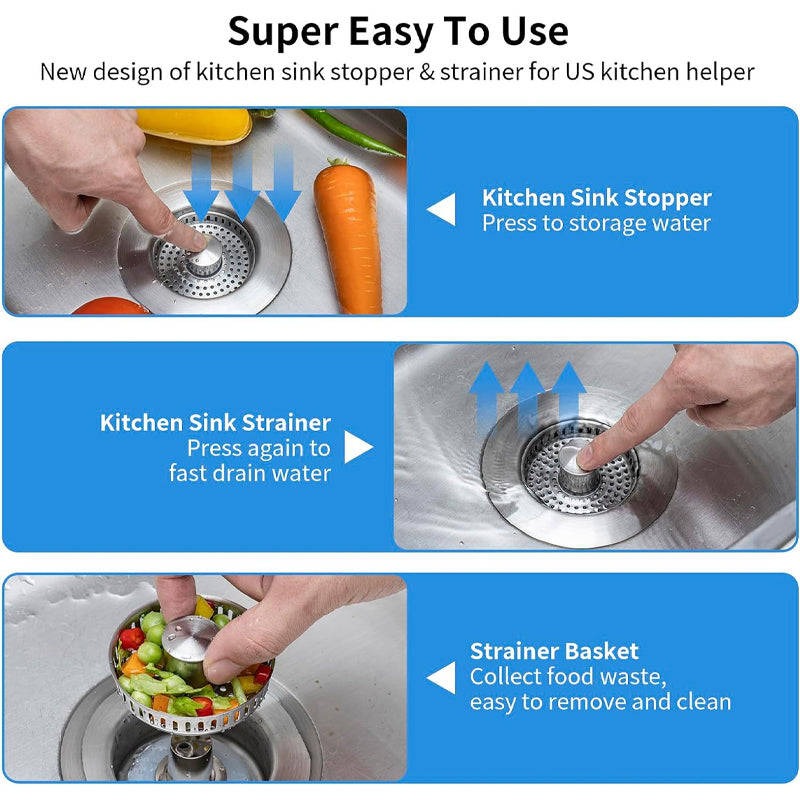 Super Easy To Use
New design of kitchen sink stopper & strainer for US kitchen helper

Kitchen Sink Stopper
Press to storage water

Kitchen Sink Strainer
Press again to fast drain water

Strainer Basket
Collect food waste, easy to remove and clean