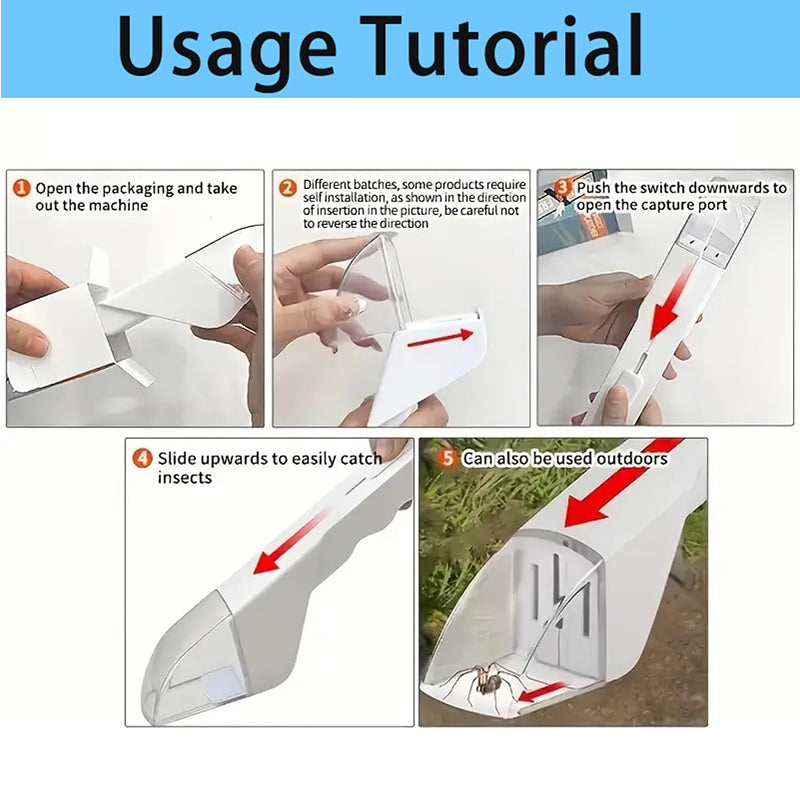 Usage Tutorial

1 Open the packaging and take out the machine

2 Different batches, some products require self installation, as shown in the direction of insertion in the picture, be careful not to reverse the direction

3 Push the switch downwards to open the capture port

4 Slide upwards to easily catch insects

5 Can also be used outdoors