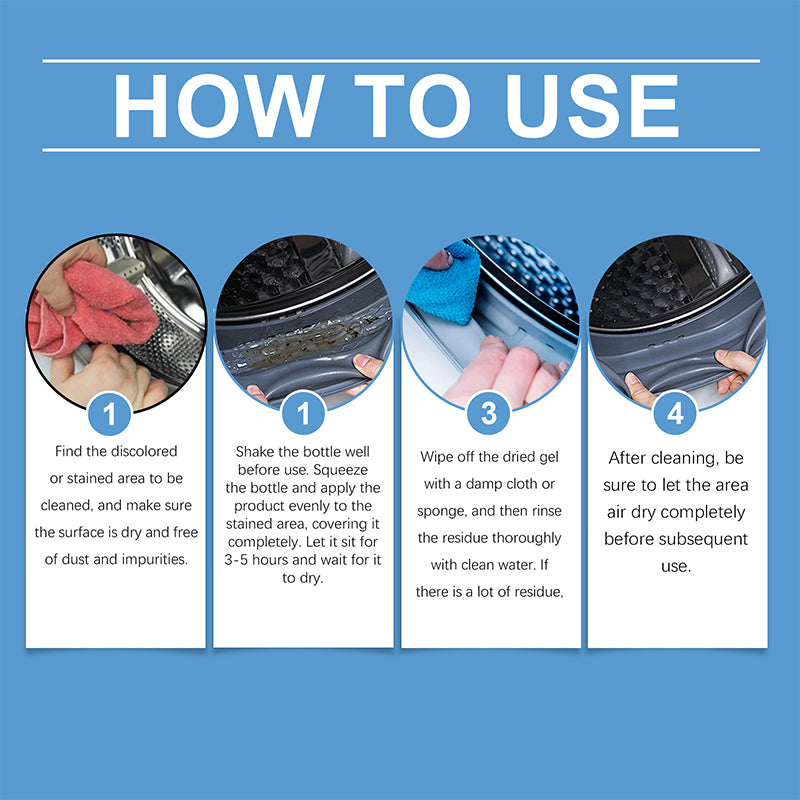 HOW TO USE

1
Find the discolored or stained area to be cleaned, and make sure the surface is dry and free of dust and impurities.

1
Shake the bottle well before use. Squeeze the bottle and apply the product evenly to the stained area, covering it completely. Let it sit for 3-5 hours and wait for it to dry.

3
Wipe off the dried gel with a damp cloth or sponge, and then rinse the residue thoroughly with clean water. If there is a lot of residue,

4
After cleaning, be sure to let the area air dry completely before subsequent use.