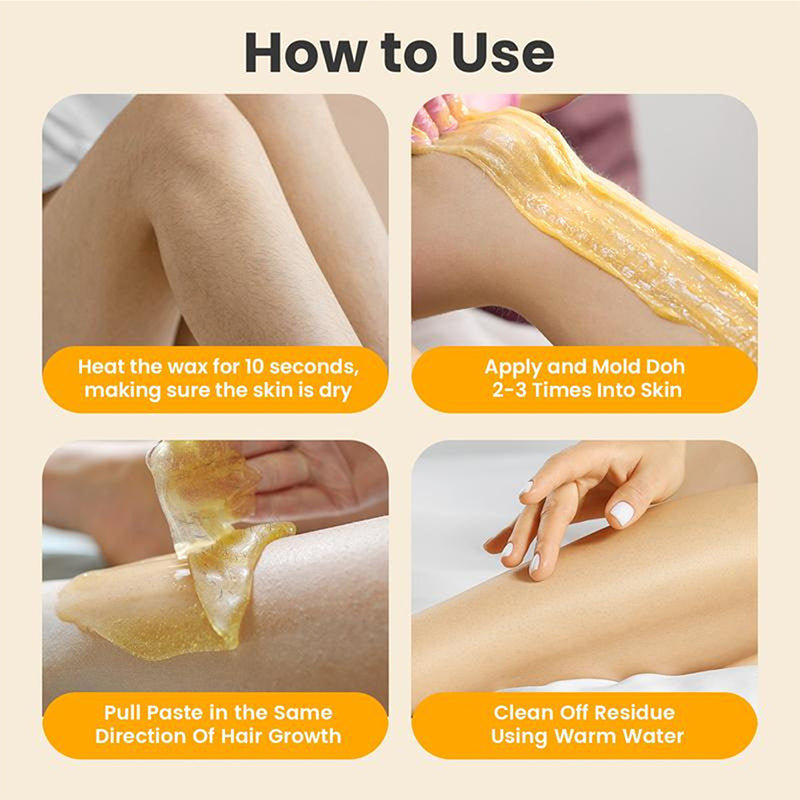 How to Use

Heat the wax for 10 seconds, making sure the skin is dry

Apply and Mold Doh 2-3 Times Into Skin

Pull Paste in the Same Direction Of Hair Growth

Clean Off Residue Using Warm Water