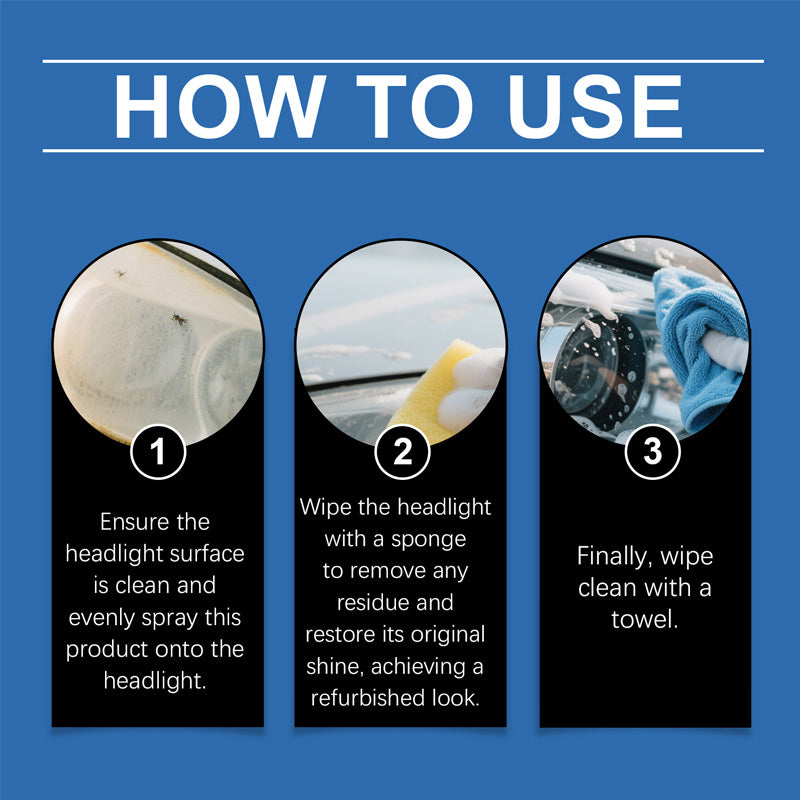 HOW TO USE

1

Ensure the headlight surface is clean and evenly spray this product onto the headlight.

2

Wipe the headlight with a sponge to remove any residue and restore its original shine, achieving a refurbished look.

3

Finally, wipe clean with a towel.