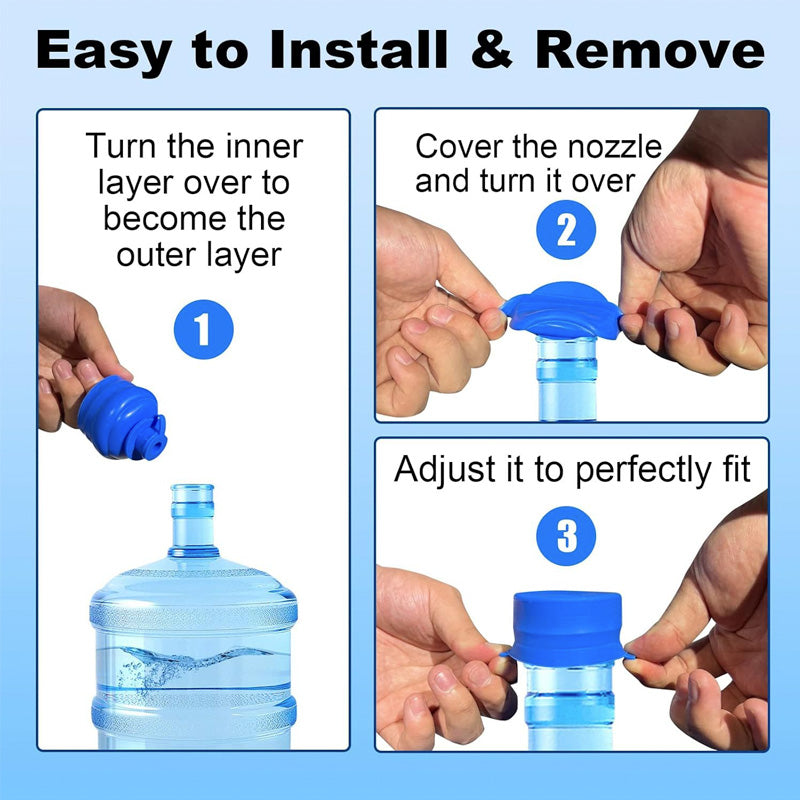 Easy to Install & Remove

Turn the inner layer over to become the outer layer

1

Cover the nozzle and turn it over

2

Adjust it to perfectly fit

3