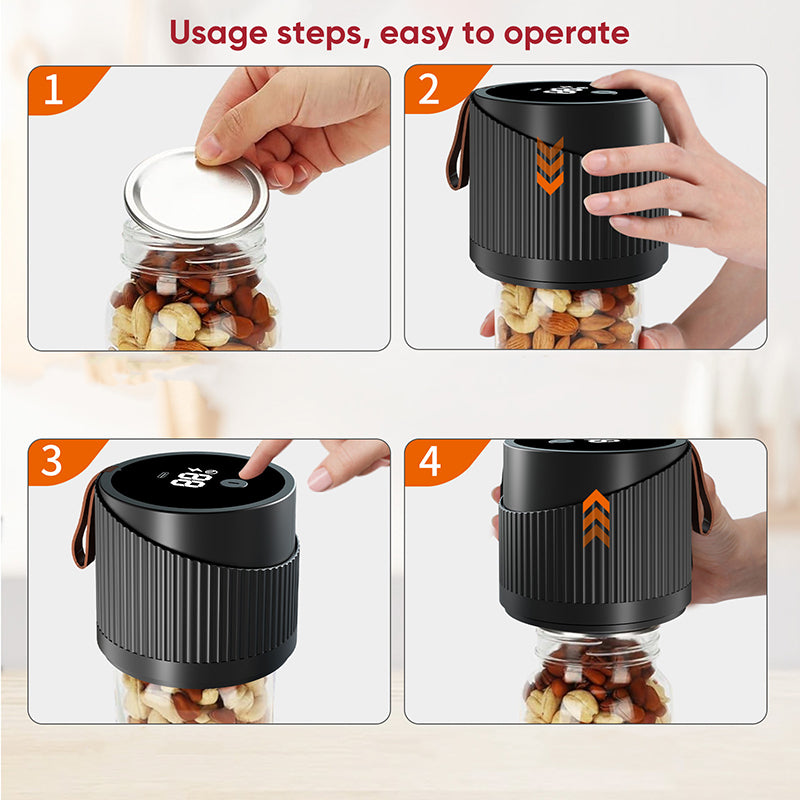 Usage steps, easy to operate

1

2

3

88

4