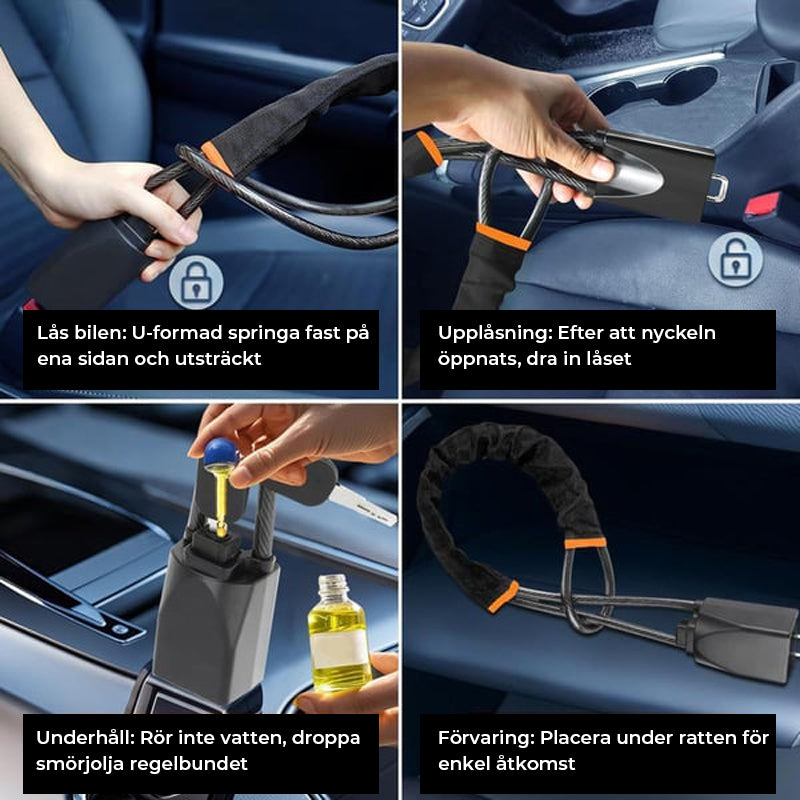 Lås bilen: U-formad springa fast på ena sidan och utsträckt

Upplåsning: Efter att nyckeln öppnats, dra in låset

Underhåll: Rör inte vatten, droppa smörjolja regelbundet

Förvaring: Placera under ratten för enkel åtkomst