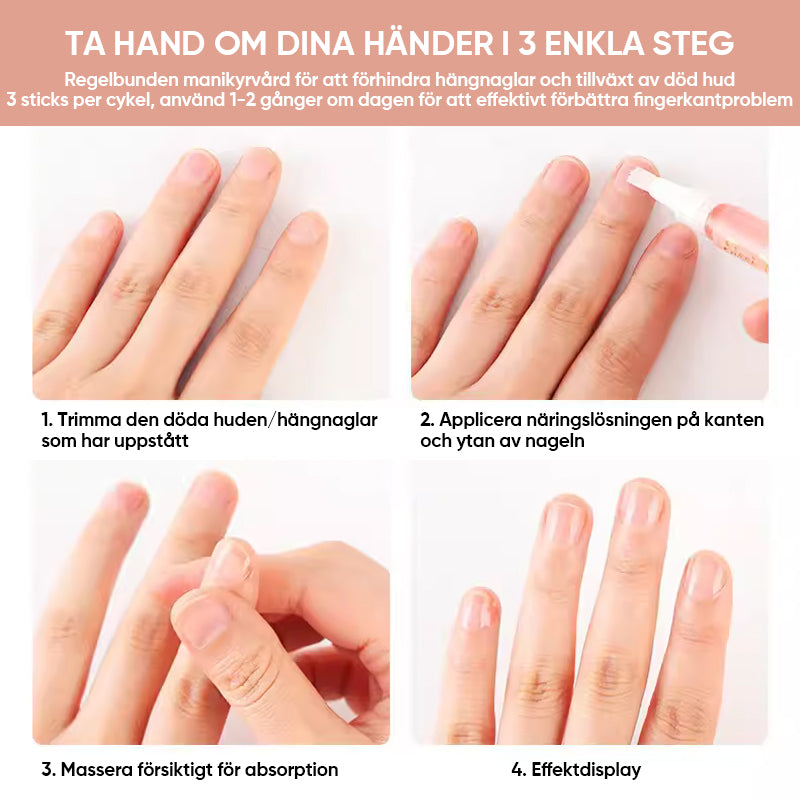 TA HAND OM DINA HÄNDER I 3 ENKLA STEG

Regelbunden manikyrvård för att förhindra hängnaglar och tillväxt av död hud
3 sticks per cykel, använd 1-2 gånger om dagen för att effektivt förbättra fingerkantproblem

1. Trimma den döda huden/hängnaglar som har uppstått

2. Applicera näringslösningen på kanten och ytan av nageln

3. Massera försiktigt för absorption

4. Effektdisplay