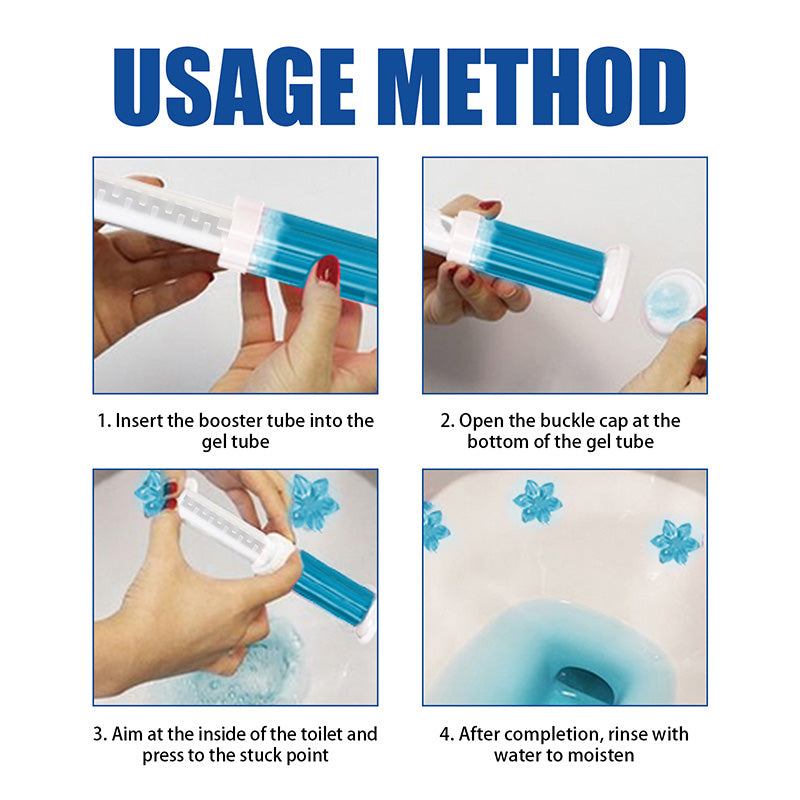 USAGE METHOD

1. Insert the booster tube into the gel tube

2. Open the buckle cap at the bottom of the gel tube

3. Aim at the inside of the toilet and press to the stuck point

4. After completion, rinse with water to moisten