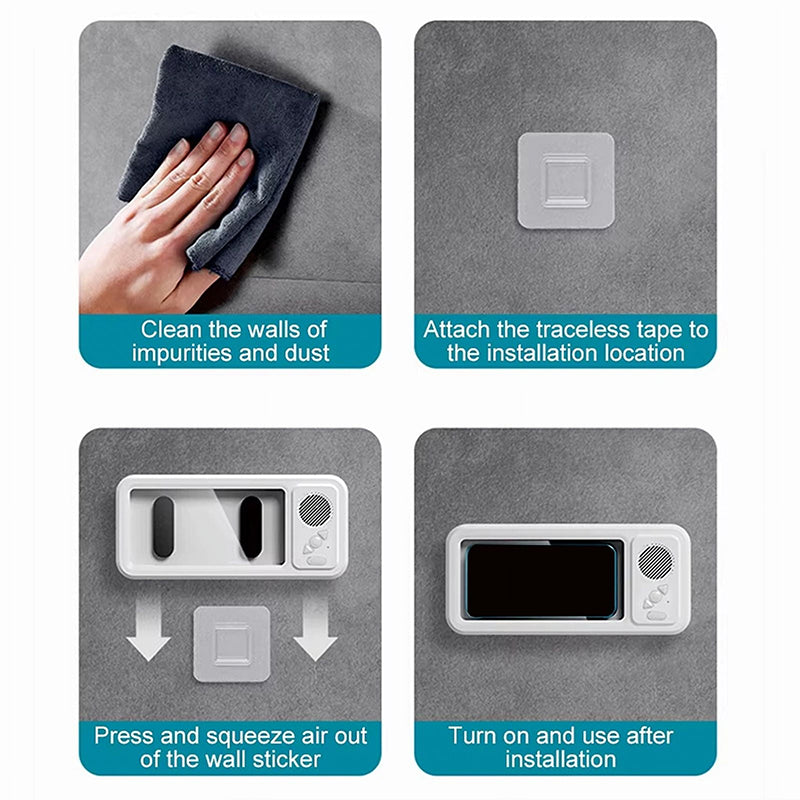 Clean the walls of impurities and dust

Attach the traceless tape to the installation location

Press and squeeze air out of the wall sticker

Turn on and use after installation