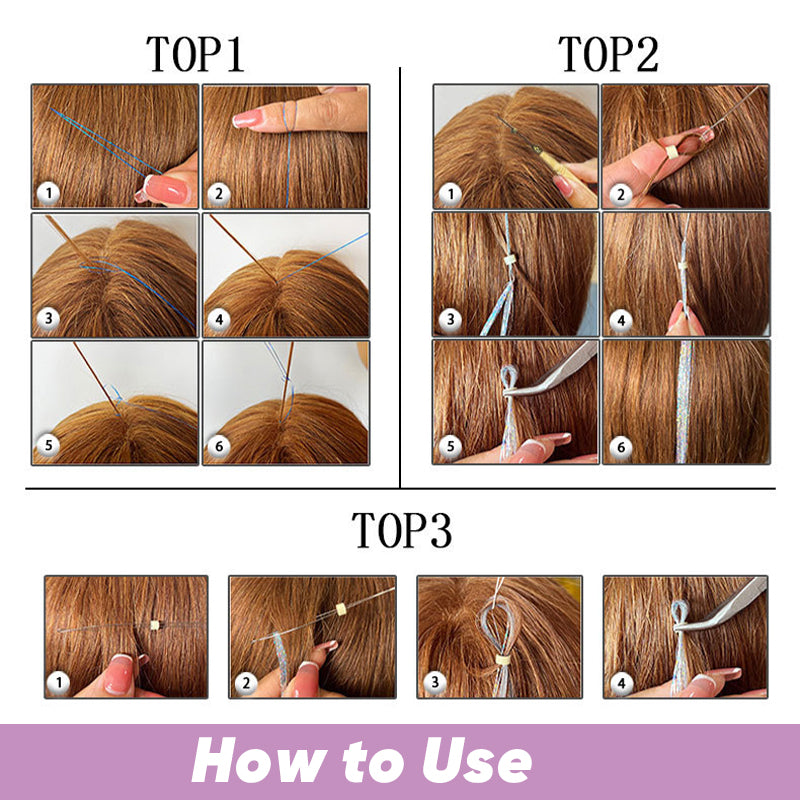 TOP1

1 2 3 4 5 6

TOP2

1 2 3 4 5 6

TOP3

1 2 3 4

How to Use