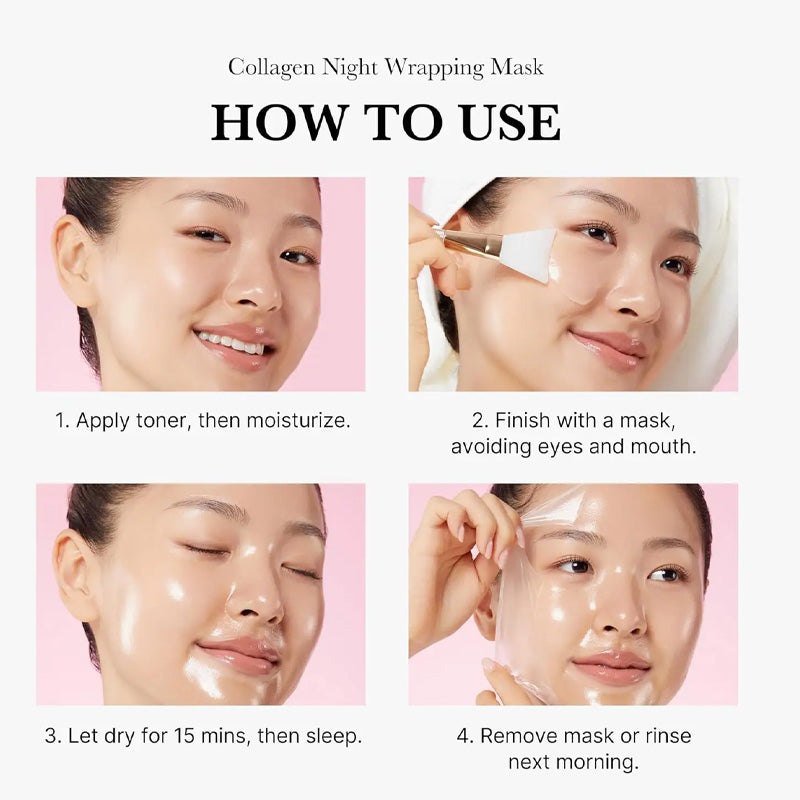 Collagen Night Wrapping Mask

HOW TO USE

1. Apply toner, then moisturize.

2. Finish with a mask, avoiding eyes and mouth.

3. Let dry for 15 mins, then sleep.

4. Remove mask or rinse next morning.