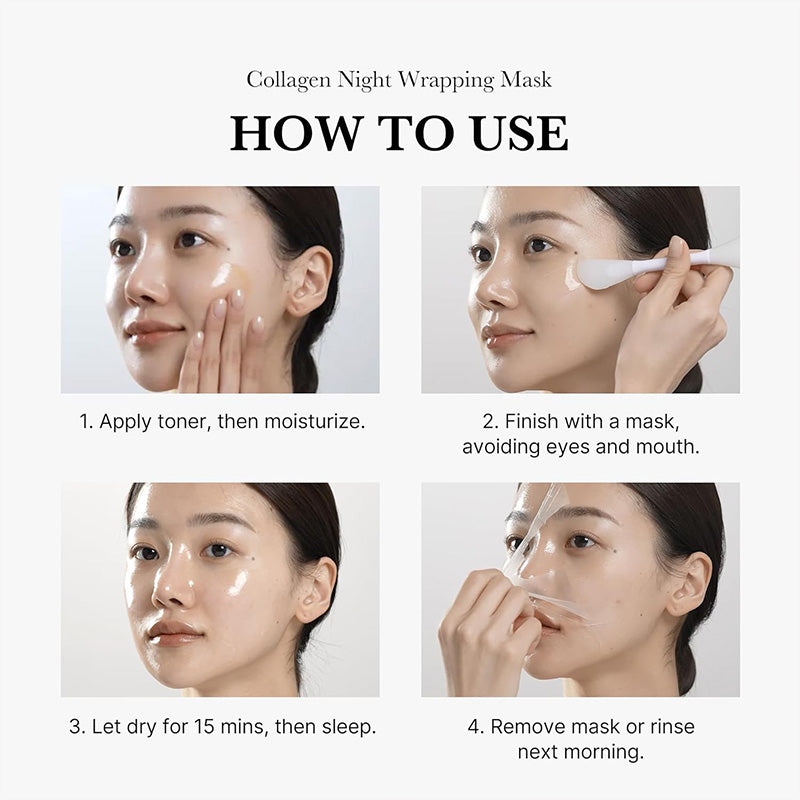 Collagen Night Wrapping Mask

HOW TO USE

1. Apply toner, then moisturize.

2. Finish with a mask, avoiding eyes and mouth.

3. Let dry for 15 mins, then sleep.

4. Remove mask or rinse next morning.