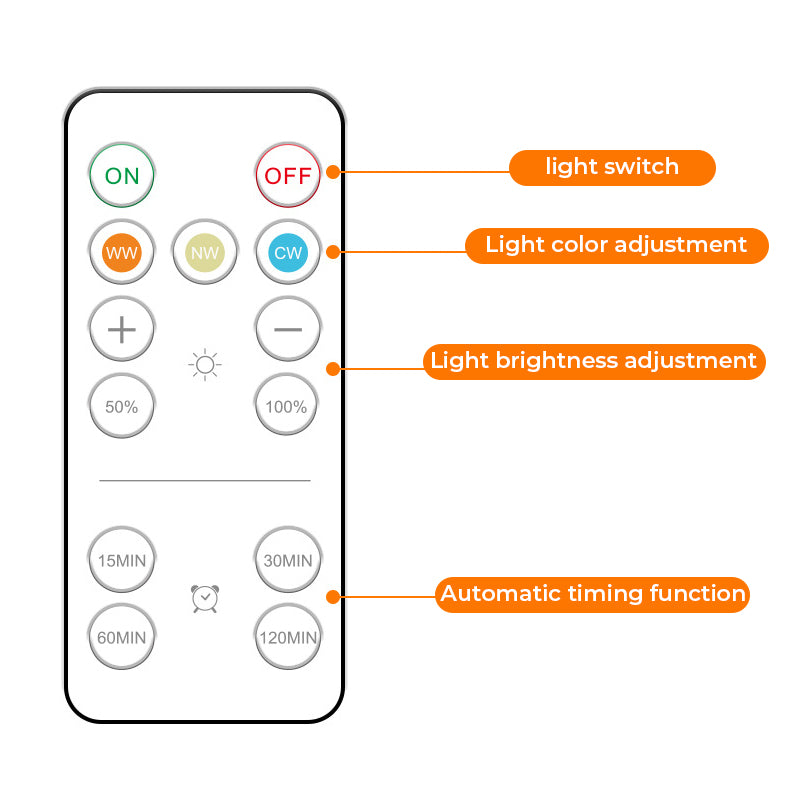 ON
OFF
light switch
WW
NW
CW
Light color adjustment
+
−
Light brightness adjustment
50%
100%
15MIN
30MIN
Automatic timing function
60MIN
120MIN