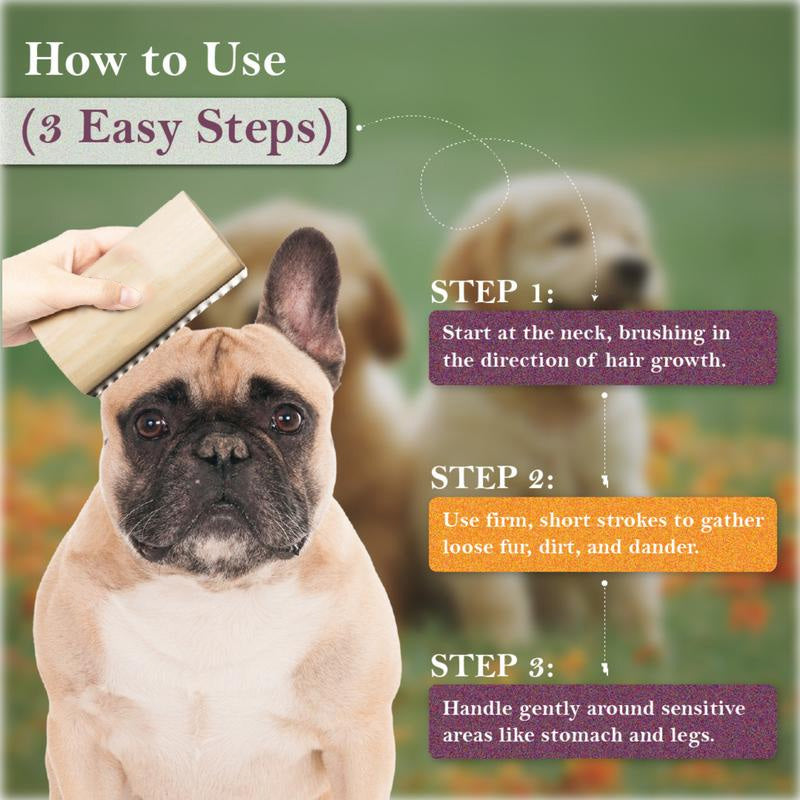 How to Use

(3 Easy Steps)

STEP 1:

Start at the neck, brushing in the direction of hair growth.

STEP 2:

Use firm, short strokes to gather loose fur, dirt, and dander.

STEP 3:

Handle gently around sensitive areas like stomach and legs.