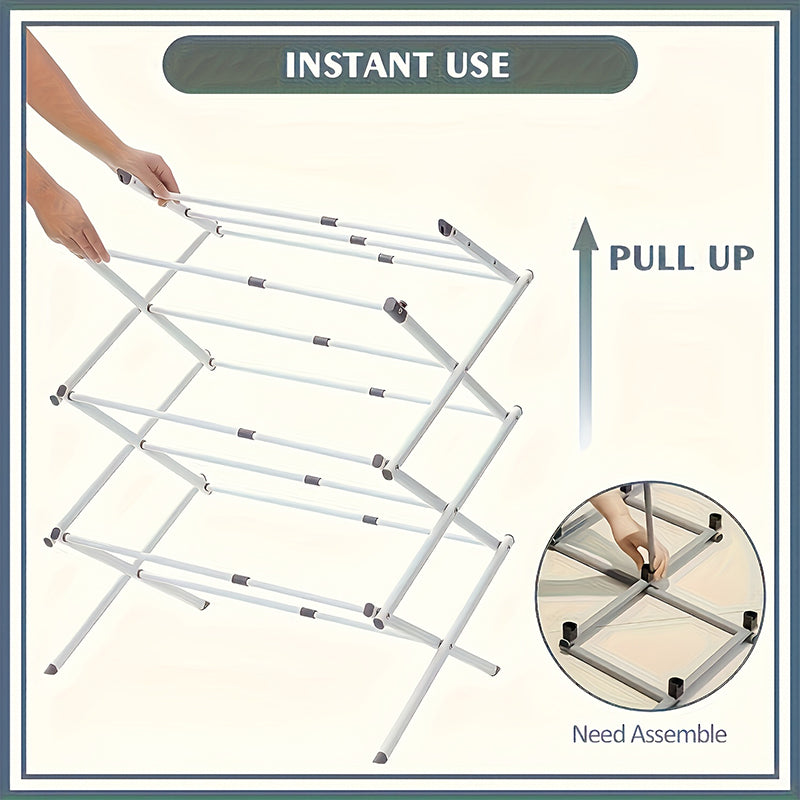 INSTANT USE

PULL UP

Need Assemble