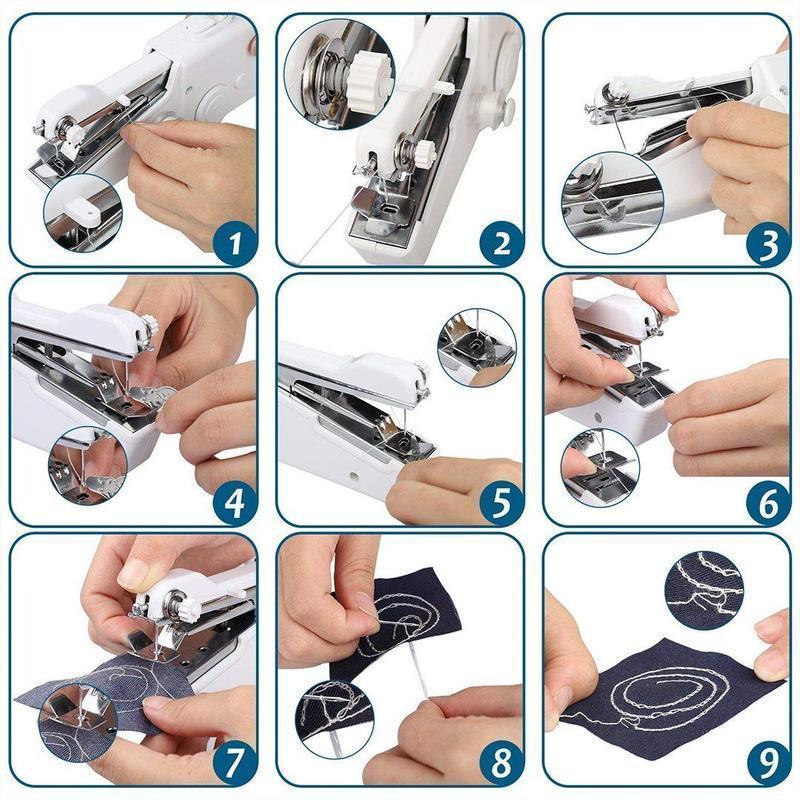 1
2
3
4
5
6
7
8
9