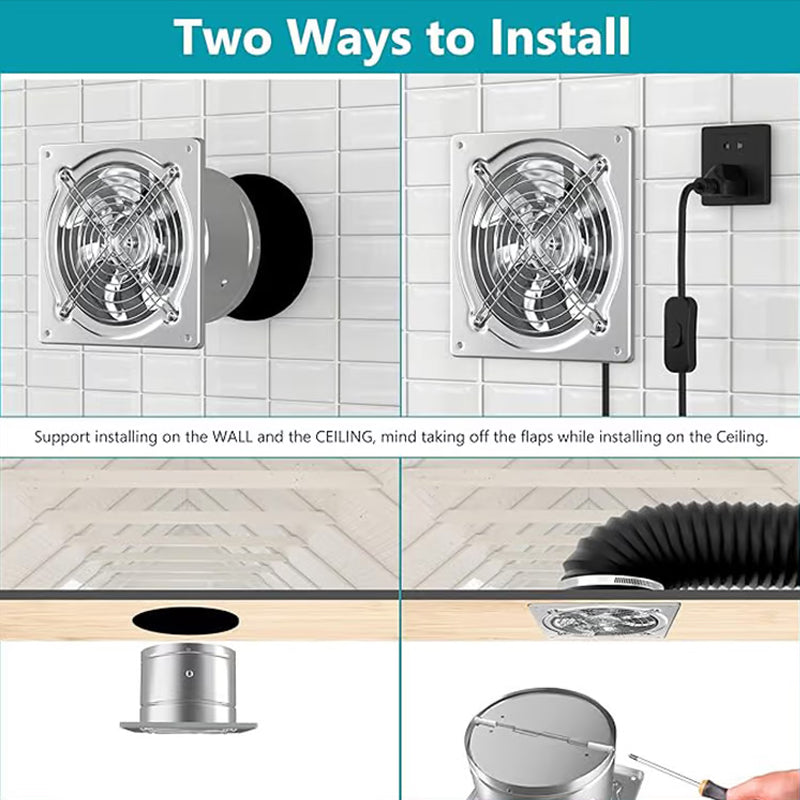 Two Ways to Install

Support installing on the WALL and the CEILING, mind taking off the flaps while installing on the Ceiling.