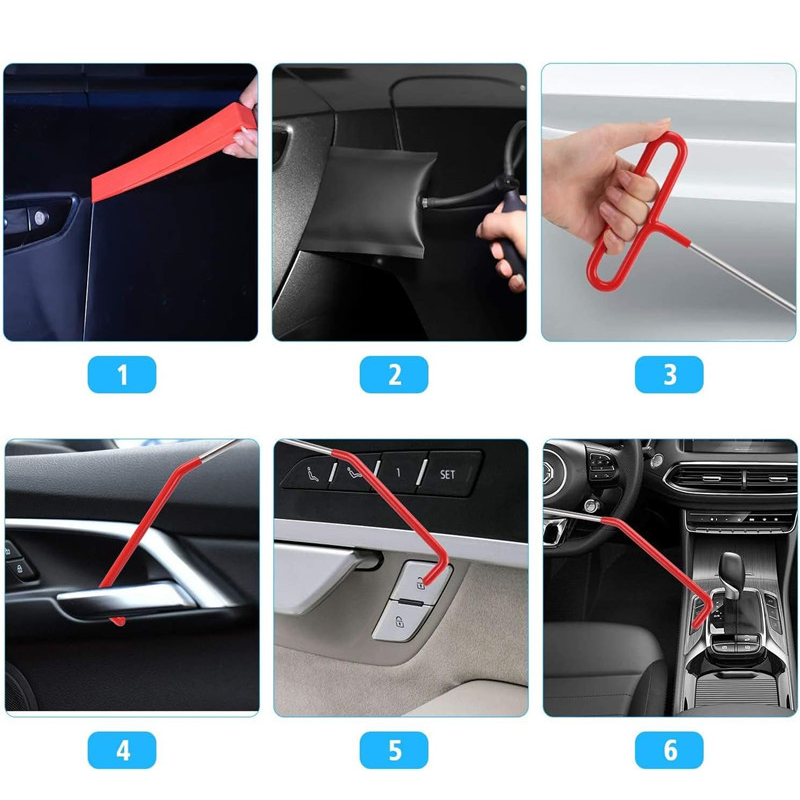 1

2

3

1 SET

4

5

6