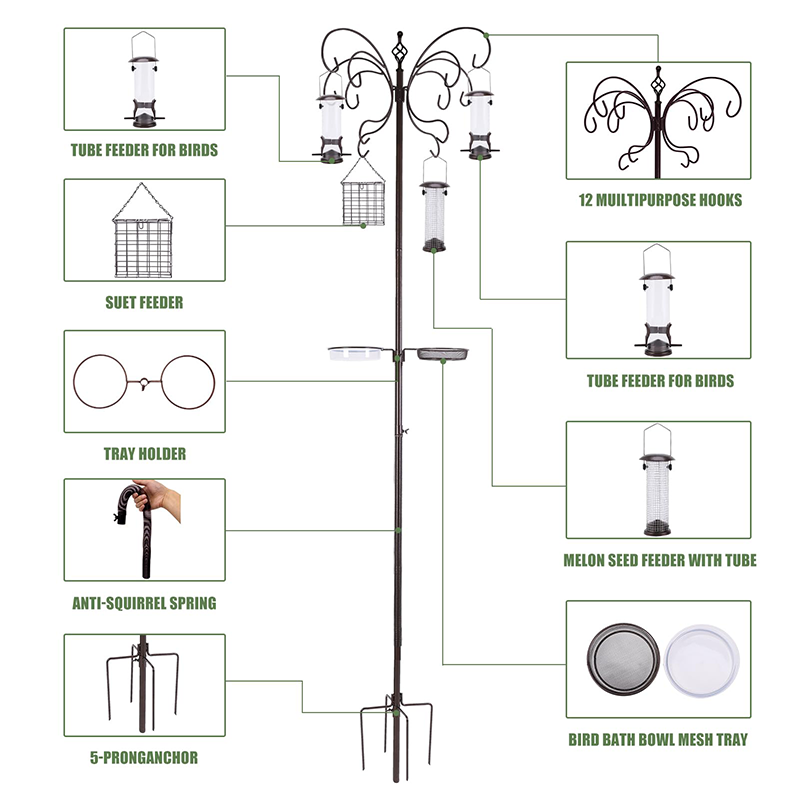 TUBE FEEDER FOR BIRDS

SUET FEEDER

TRAY HOLDER

ANTI-SQUIRREL SPRING

5-PRONGANCHOR

12 MULTIPURPOSE HOOKS

TUBE FEEDER FOR BIRDS

MELON SEED FEEDER WITH TUBE

BIRD BATH BOWL MESH TRAY