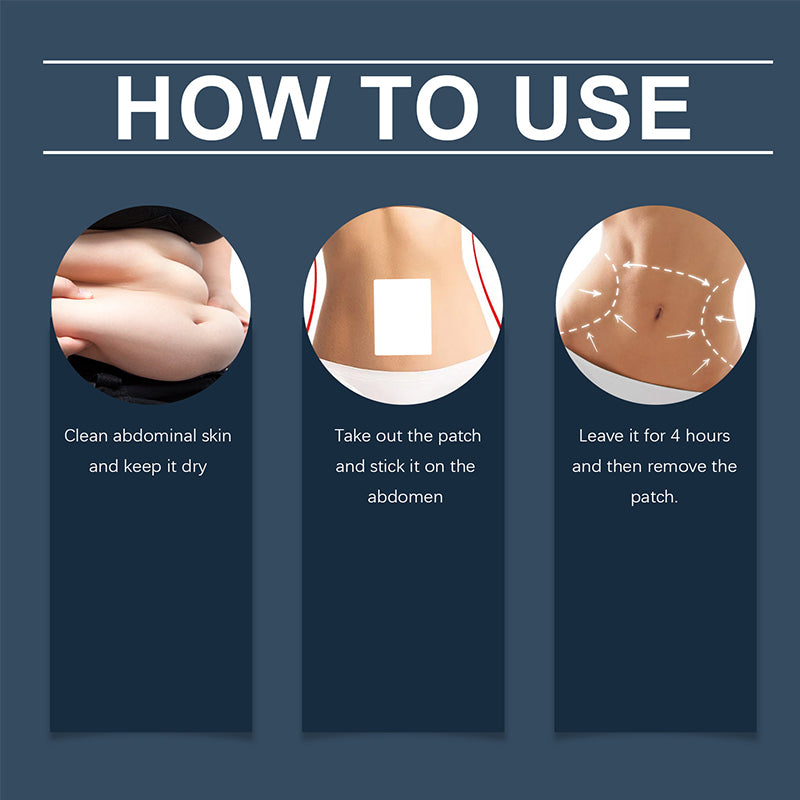 HOW TO USE

Clean abdominal skin and keep it dry

Take out the patch and stick it on the abdomen

Leave it for 4 hours and then remove the patch.