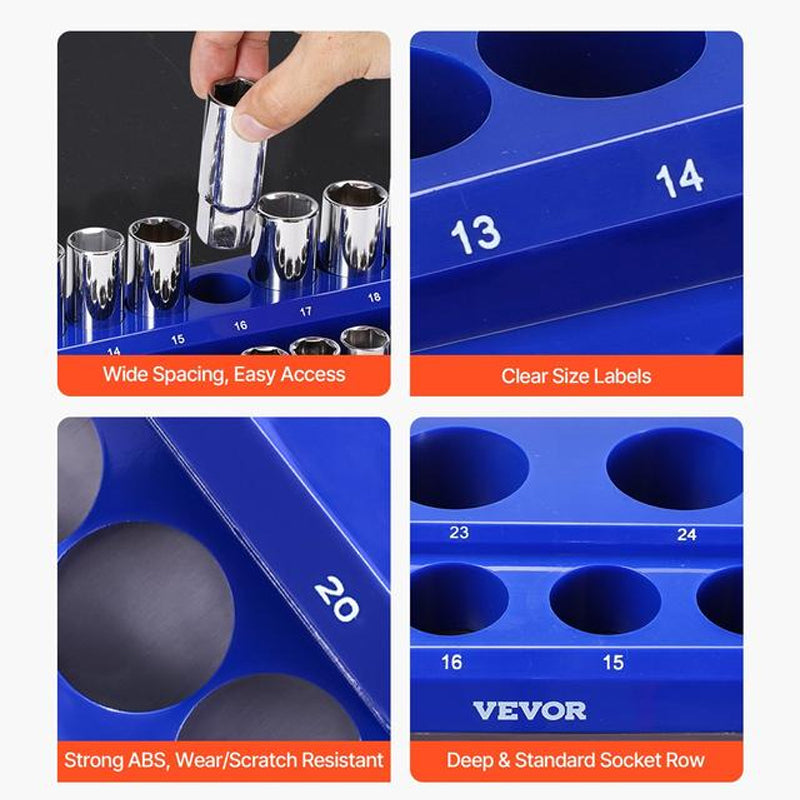 14 15 16 17 18

Wide Spacing, Easy Access

13 14

Clear Size Labels

20

Strong ABS, Wear/Scratch Resistant

23 24

16 15

VEVOR

Deep & Standard Socket Row