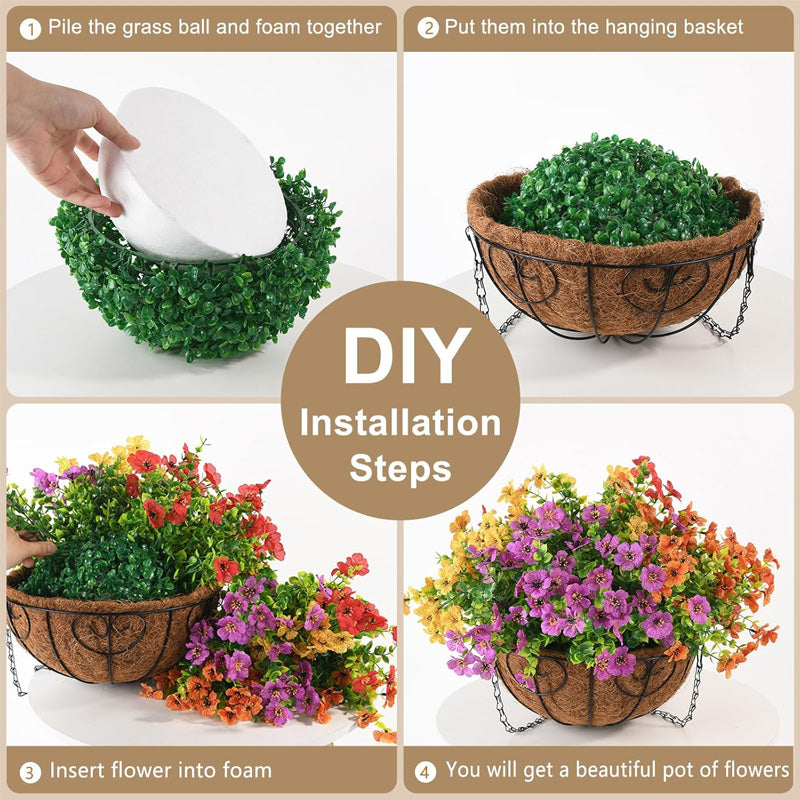 1 Pile the grass ball and foam together

2 Put them into the hanging basket

DIY
Installation
Steps

3 Insert flower into foam

4 You will get a beautiful pot of flowers