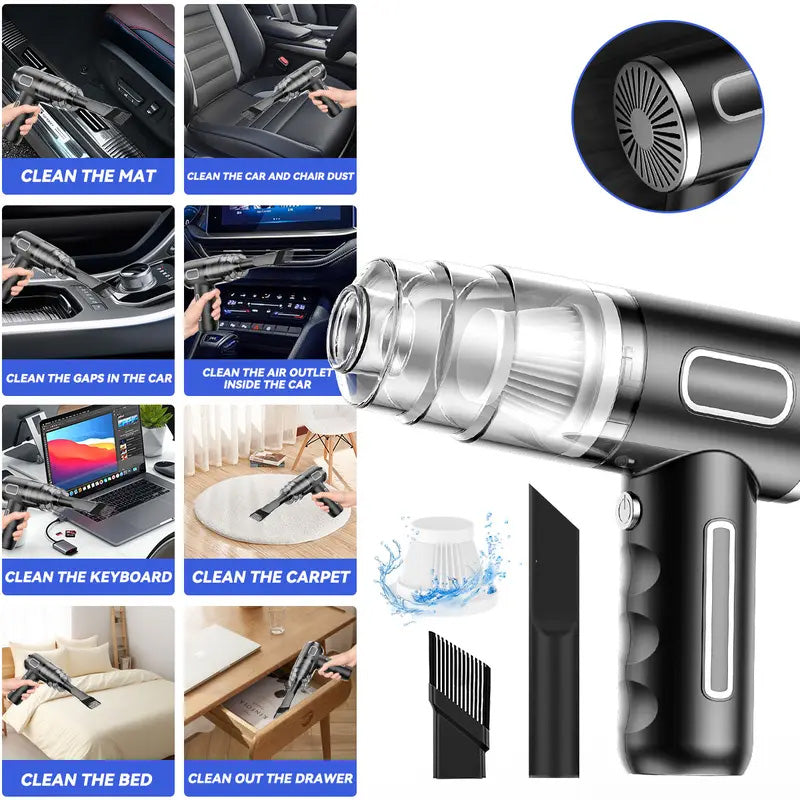 CLEAN THE MAT
CLEAN THE CAR AND CHAIR DUST
CLEAN THE GAPS IN THE CAR
CLEAN THE AIR OUTLET INSIDE THE CAR
CLEAN THE KEYBOARD
CLEAN THE CARPET
CLEAN THE BED
CLEAN OUT THE DRAWER