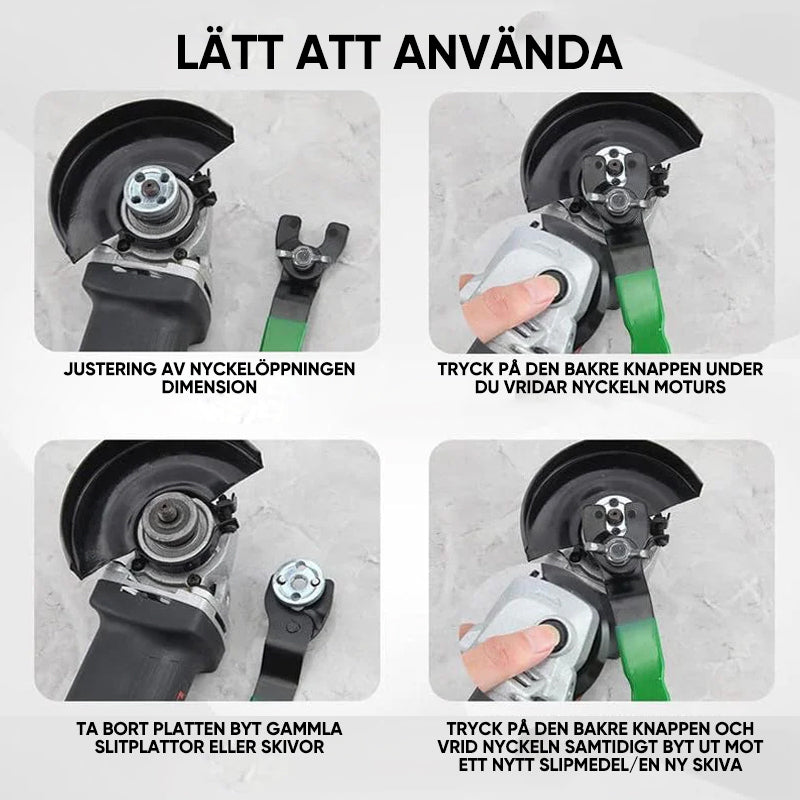 LÄTT ATT ANVÄNDA

JUSTERING AV NYCKELÖPPNINGEN DIMENSION

TRYCK PÅ DEN BAKRE KNAPPEN UNDER DU VRIDAR NYCKELN MOTURS

TA BORT PLATTEN BYT GAMMLA SLITPLATTOR ELLER SKIVOR

TRYCK PÅ DEN BAKRE KNAPPEN OCH VRID NYCKELN SAMTIDIGT BYT UT MOT ETT NYTT SLIPMEDEL/EN NY SKIVA