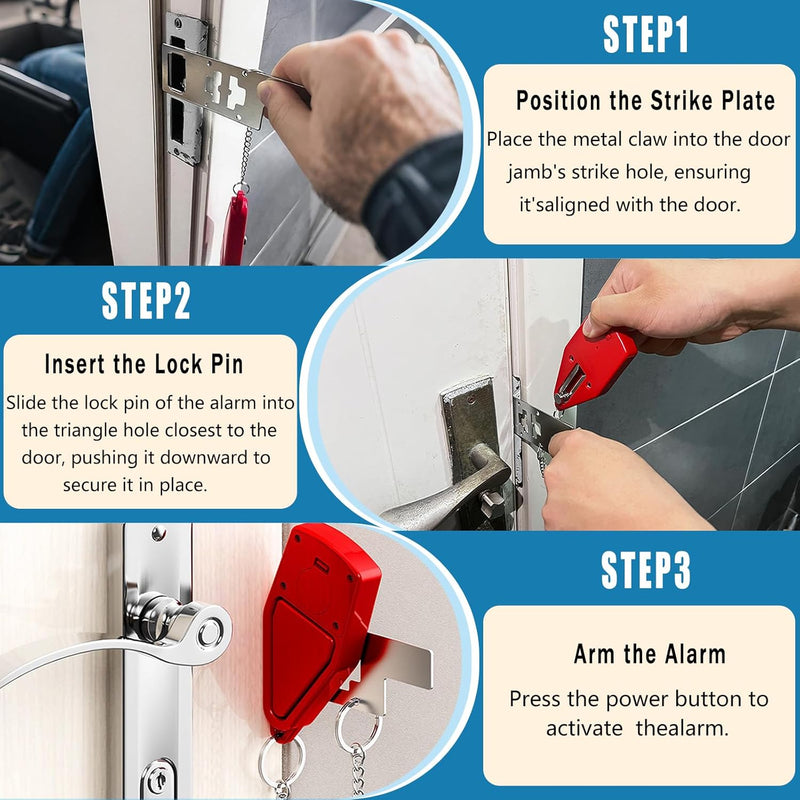 STEP1

Position the Strike Plate

Place the metal claw into the door jamb's strike hole, ensuring it'saligned with the door.

STEP2

Insert the Lock Pin

Slide the lock pin of the alarm into the triangle hole closest to the door, pushing it downward to secure it in place.

STEP3

Arm the Alarm

Press the power button to activate thealarm.