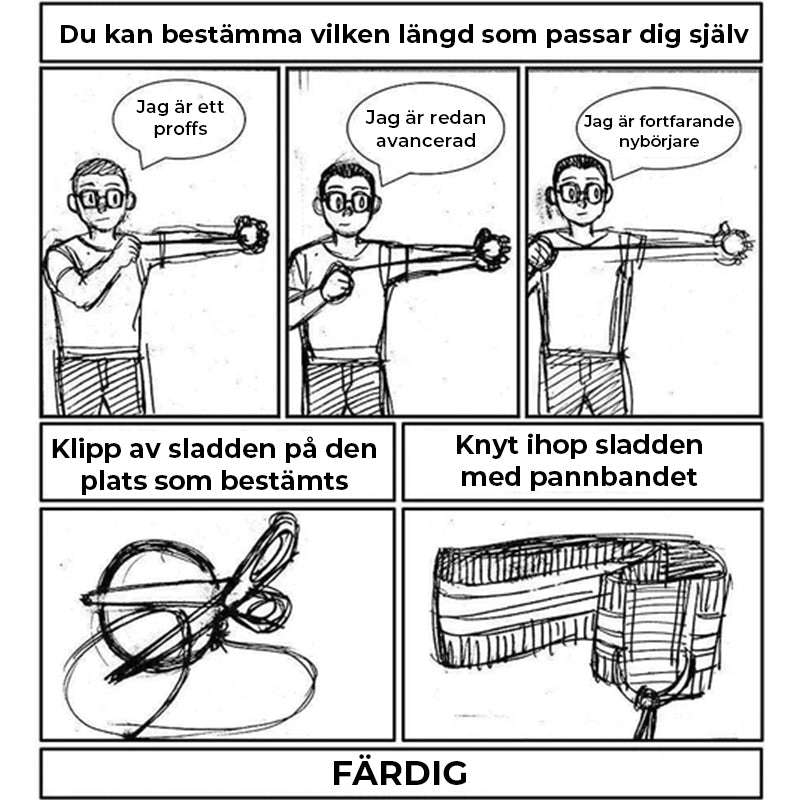 Du kan bestämma vilken längd som passar dig själv

Jag är ett proffs

Jag är redan avancerad

Jag är fortfarande nybörjare

Klipp av sladden på den plats som bestämts

Knyt ihop sladden med pannbandet

FÄRDIG