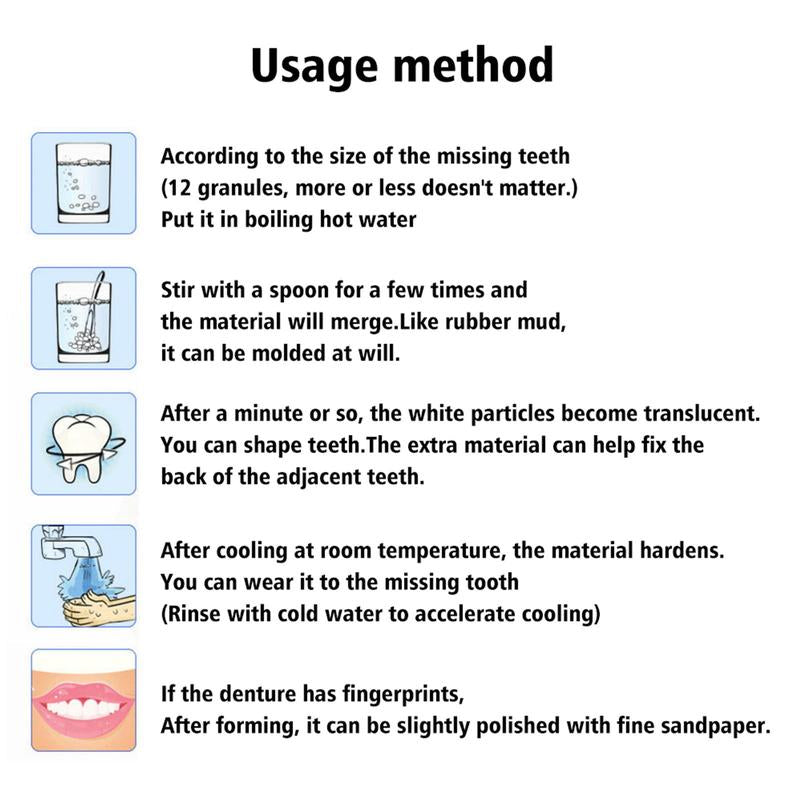 Usage method

According to the size of the missing teeth
(12 granules, more or less doesn't matter.)
Put it in boiling hot water

Stir with a spoon for a few times and
the material will merge.Like rubber mud,
it can be molded at will.

After a minute or so, the white particles become translucent.
You can shape teeth.The extra material can help fix the
back of the adjacent teeth.

After cooling at room temperature, the material hardens.
You can wear it to the missing tooth
(Rinse with cold water to accelerate cooling)

If the denture has fingerprints,
After forming, it can be slightly polished with fine sandpaper.