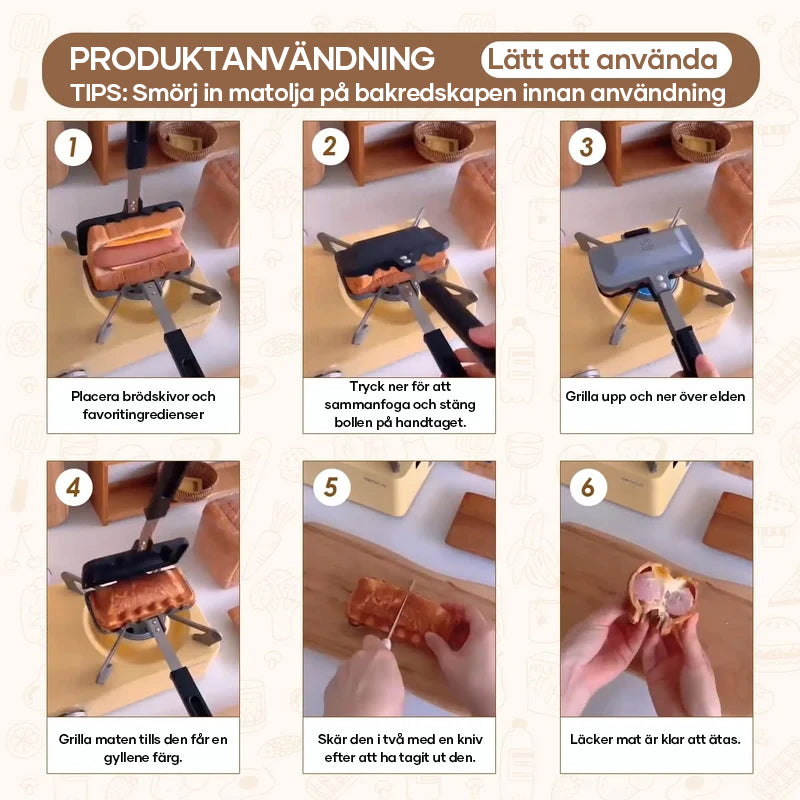 PRODUKTANVÄNDNING Lätt att använda
TIPS: Smörj in matolja på bakredskapen innan användning

1
Placera brödskivor och favoritingredienser

2
Tryck ner för att sammanfoga och stäng bollen på handtaget.

3
Grilla upp och ner över elden

4
Grilla maten tills den får en gyllene färg.

5
Skär den i två med en kniv efter att ha tagit ut den.

6
Läcker mat är klar att ätas.