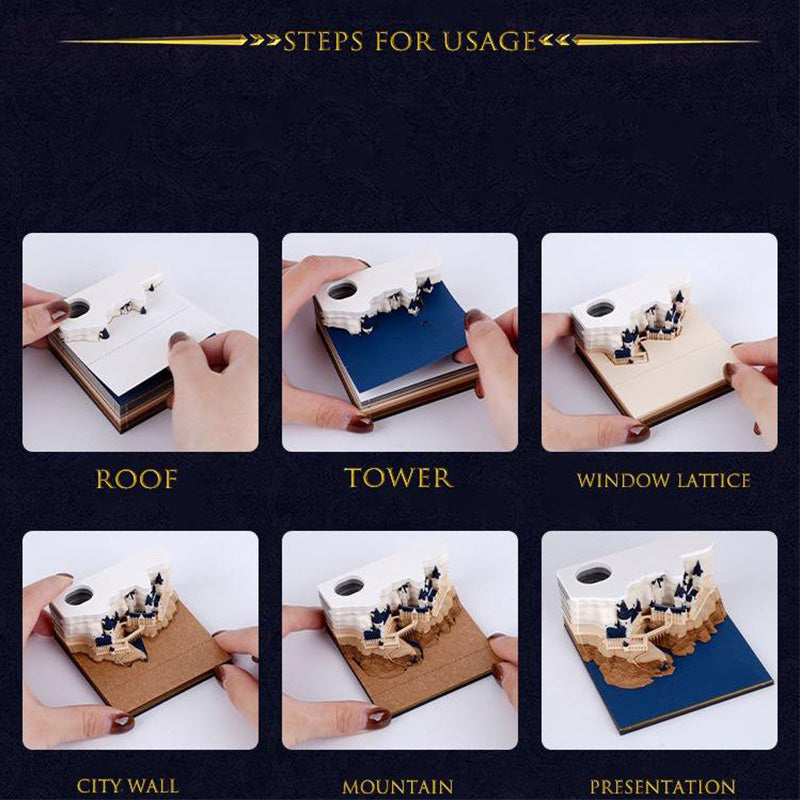 STEPS FOR USAGE

ROOF

TOWER

WINDOW LATTICE

CITY WALL

MOUNTAIN

PRESENTATION