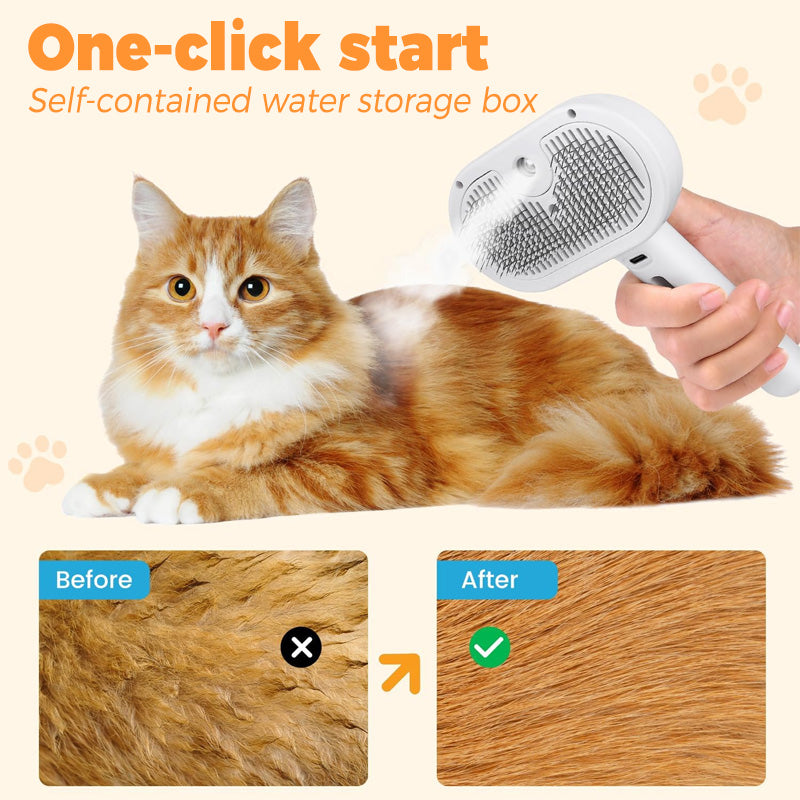 One-click start
Self-contained water storage box

Before

After