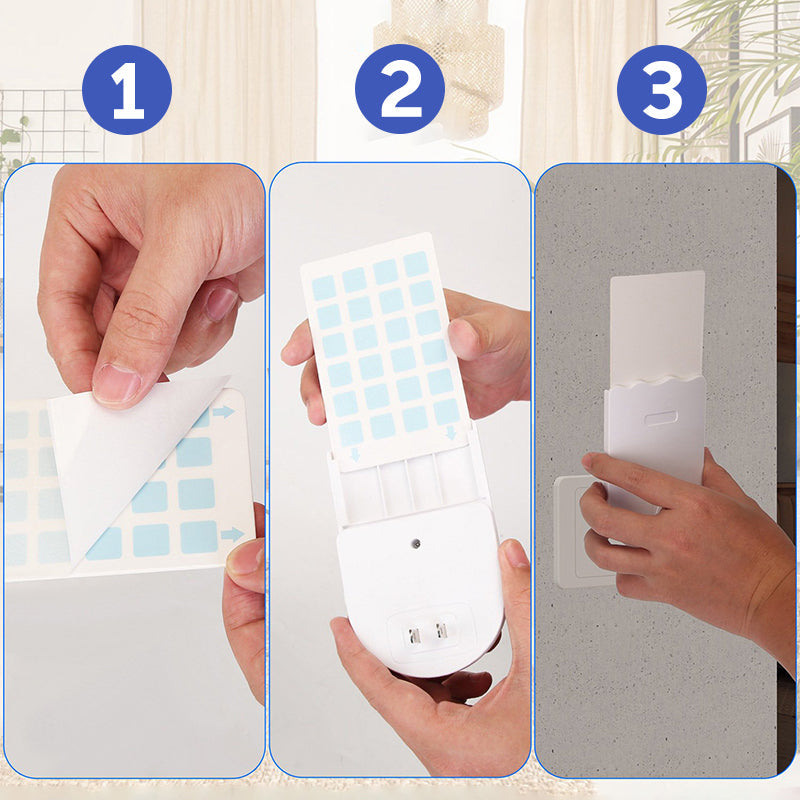 1

2

3