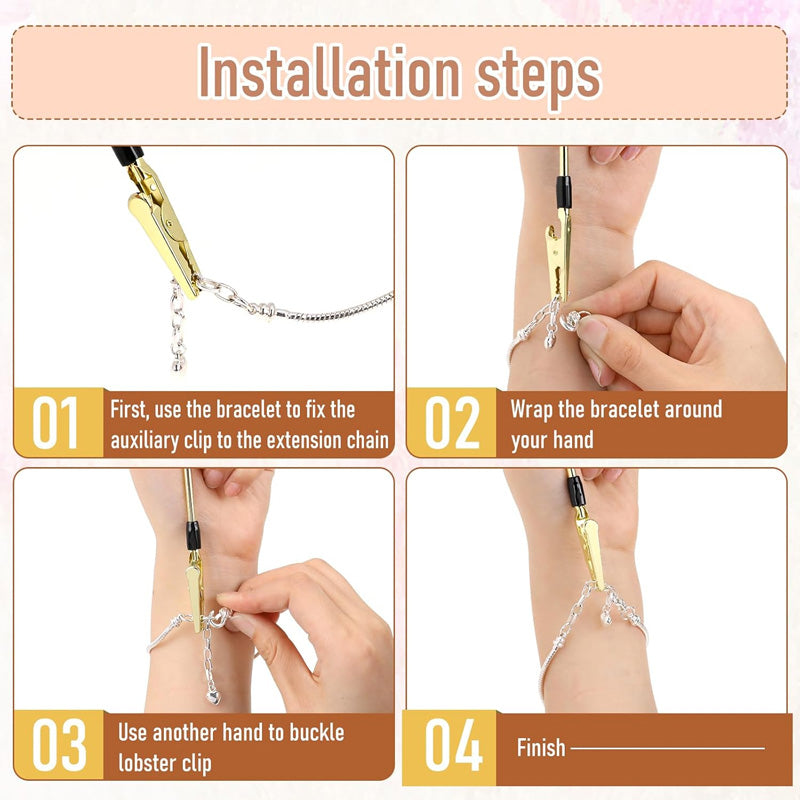 Installation steps

01 First, use the bracelet to fix the auxiliary clip to the extension chain

02 Wrap the bracelet around your hand

03 Use another hand to buckle lobster clip

04 Finish