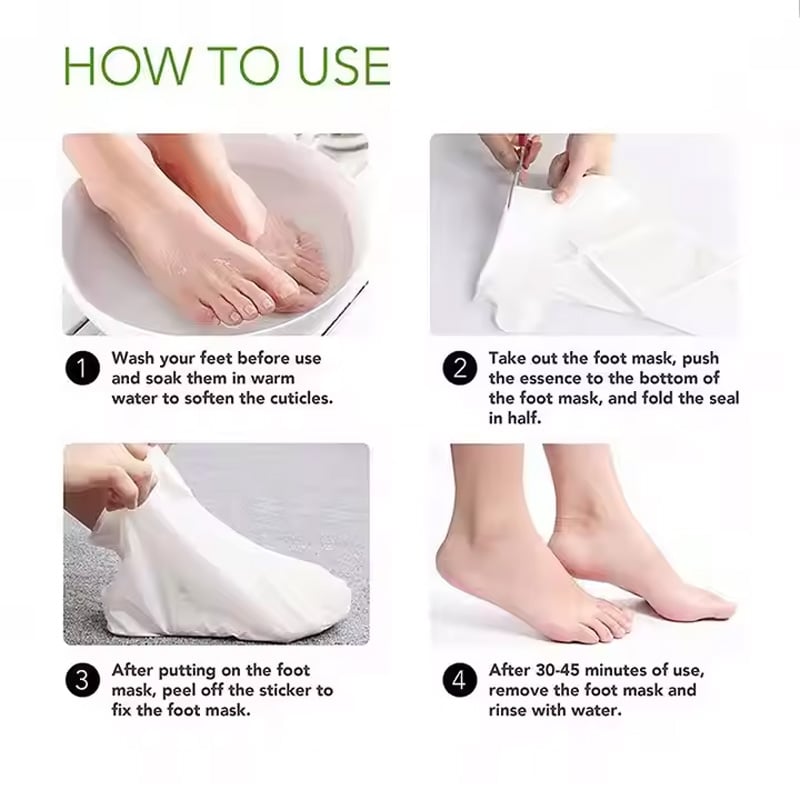 HOW TO USE

1 Wash your feet before use and soak them in warm water to soften the cuticles.

2 Take out the foot mask, push the essence to the bottom of the foot mask, and fold the seal in half.

3 After putting on the foot mask, peel off the sticker to fix the foot mask.

4 After 30-45 minutes of use, remove the foot mask and rinse with water.