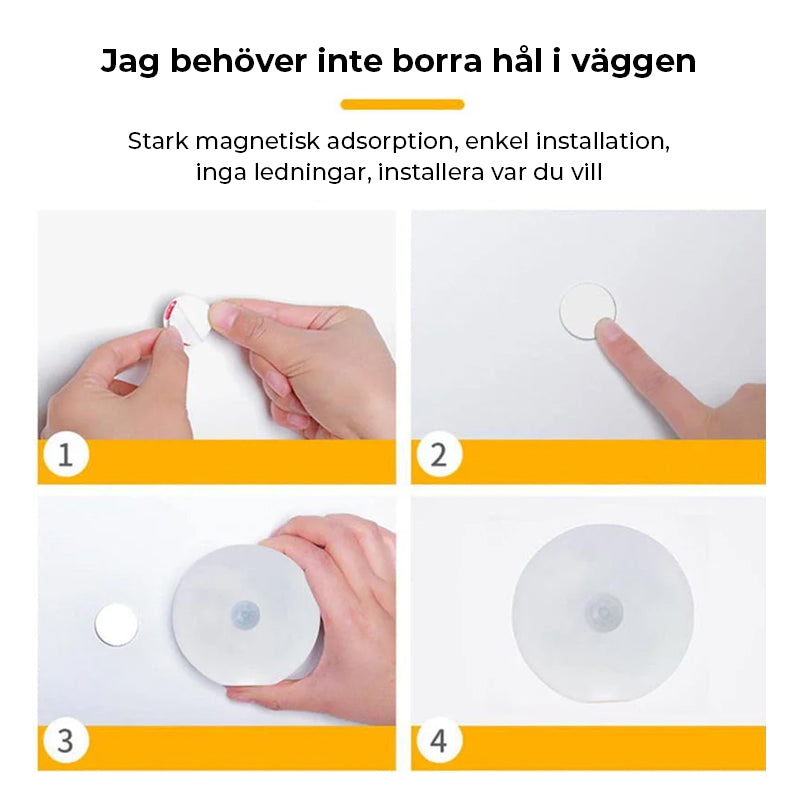 Jag behöver inte borra hål i väggen

Stark magnetisk adsorption, enkel installation, inga ledningar, installera var du vill

1

2

3

4